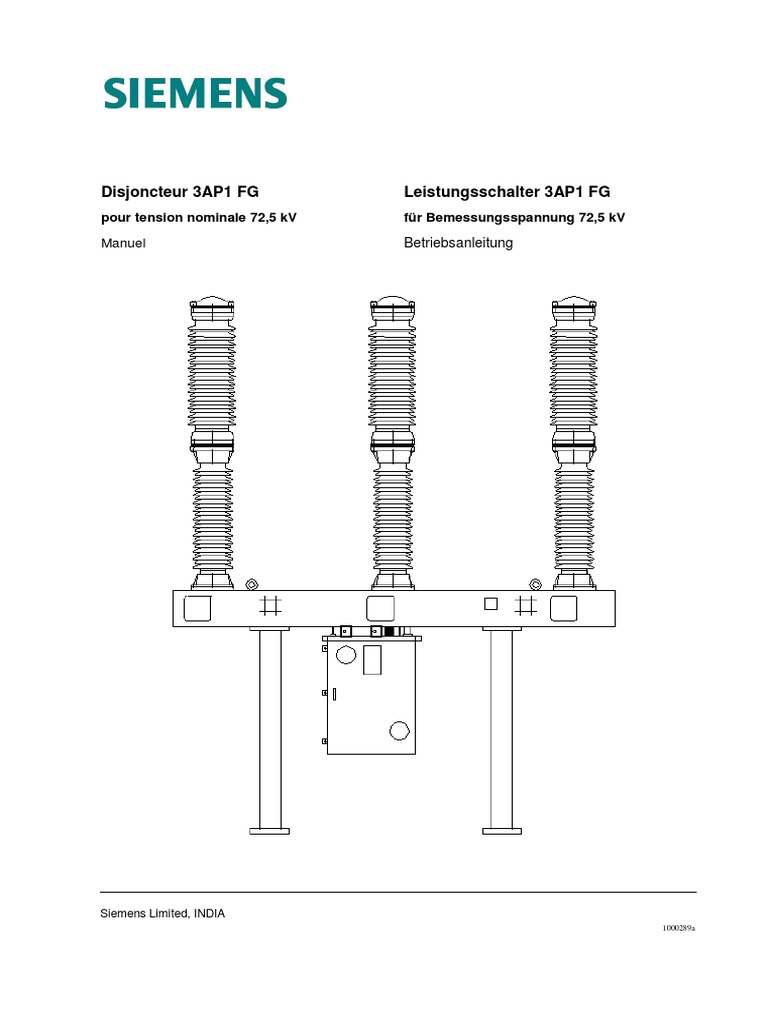 SIEMENS

Disjoncteur 3AP1 FG

pour tension nominale 72,5 kV

Manuel

Leistungsschalter 3AP1 FG

für Bemessungsspannung 72,5 kV

Betriebsanleitung

Siemens Limited, INDIA

1000289a