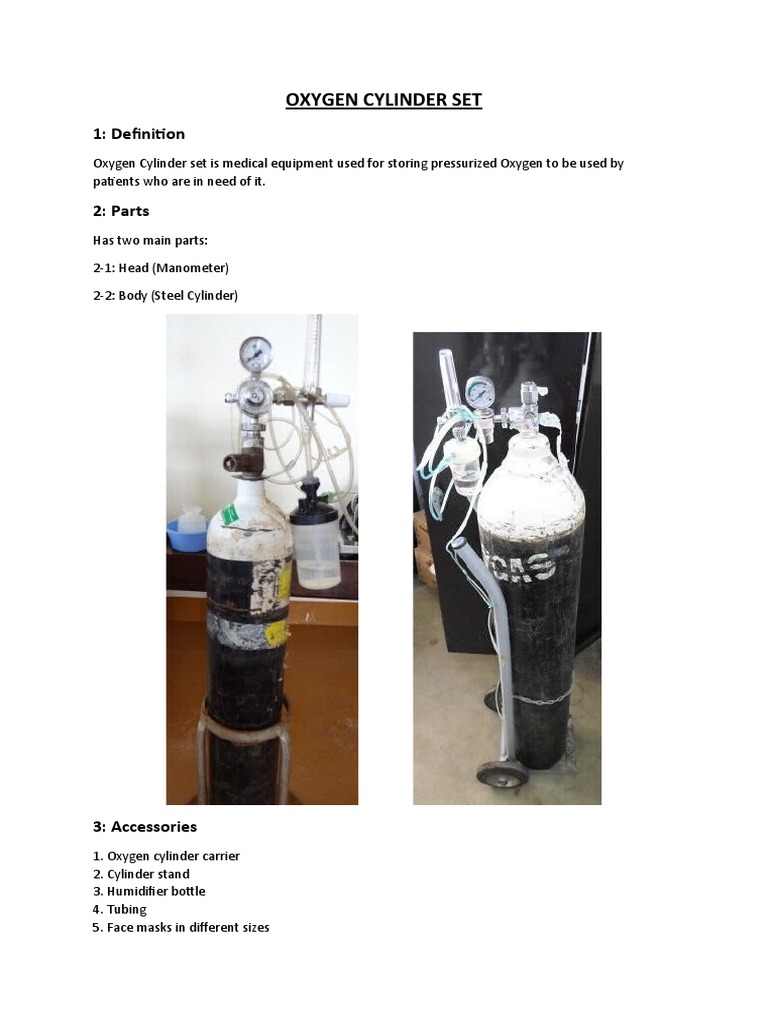 OXYGEN CYLINDER SET

1: Definition

Oxygen Cylinder set is medical equipment used for storing pressurized Oxygen to be used by patients who are in need of it.

2: Parts

Has two main parts:

2-1: Head (Manometer)

2-2: Body (Steel Cylinder)

GAS

3: Accessories

1. Oxygen cylinder carrier
2. Cylinder stand
3. Humidifier bottle
4. Tubing
5. Face masks in different sizes