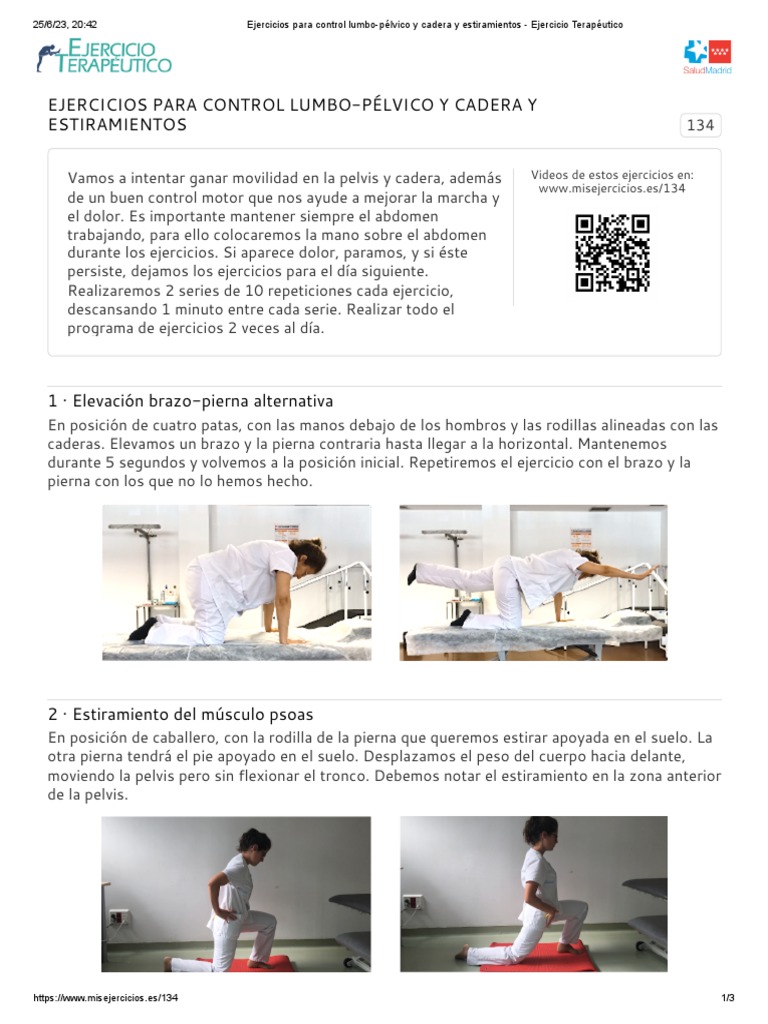 25/6/23, 20:42 Ejercicios para control lumbo-pélvico y cadera y estiramientos - Ejercicio Terapéutico

EJERCICIO TERAPÉUTICO

SaludMadrid

EJERCICIOS PARA CONTROL LUMBO-PÉLVICO Y CADERA Y ESTIRAMIENTOS

134

Vamos a intentar ganar movilidad en la pelvis y cadera, además de un buen control motor que nos ayude a mejorar la marcha y el dolor. Es importante mantener siempre el abdomen trabajando, para ello colocaremos la mano sobre el abdomen durante los ejercicios. Si aparece dolor, paramos, y si éste persiste, dejamos los ejercicios para el día siguiente. Realizaremos 2 series de 10 repeticiones cada ejercicio, descansando 1 minuto entre cada serie. Realizar todo el programa de ejercicios 2 veces al día.

Videos de estos ejercicios en: www.misejercicios.es/134

1 · Elevación brazo-pierna alternativa

En posición de cuatro patas, con las manos debajo de los hombros y las rodillas alineadas con las caderas. Elevamos un brazo y la pierna contraria hasta llegar a la horizontal. Mantenemos durante 5 segundos y volvemos a la posición inicial. Repetiremos el ejercicio con el brazo y la pierna con los que no lo hemos hecho.

2 · Estiramiento del músculo psoas

En posición de caballero, con la rodilla de la pierna que queremos estirar apoyada en el suelo. La otra pierna tendrá el pie apoyado en el suelo. Desplazamos el peso del cuerpo hacia delante, moviendo la pelvis pero sin flexionar el tronco. Debemos notar el estiramiento en la zona anterior de la pelvis.

https://www.misejercicios.es/134 1/3