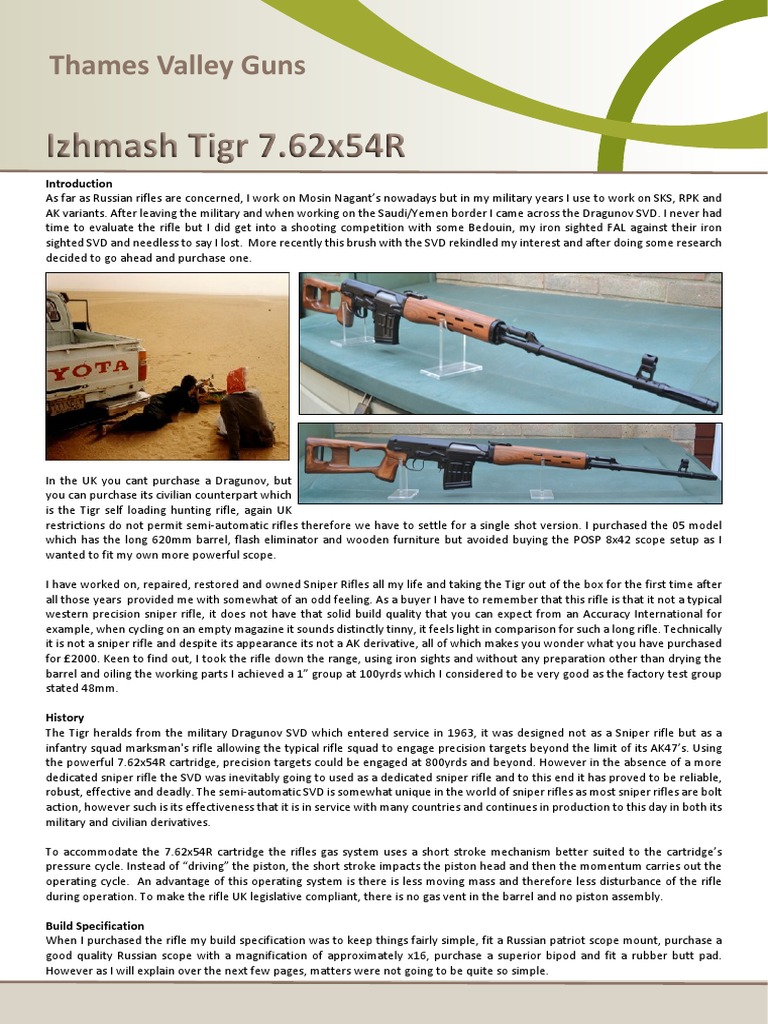 Thames Valley Guns

Izhmash Tigr 7.62x54R

Introduction
As far as Russian rifles are concerned, I work on Mosin Nagant's nowadays but in my military years I use to work on SKS, RPK and AK variants. After leaving the military and when working on the Saudi/Yemen border I came across the Dragunov SVD. I never had time to evaluate the rifle but I did get into a shooting competition with some Bedouin, my iron sighted FAL against their iron sighted SVD and needless to say I lost. More recently this brush with the SVD rekindled my interest and after doing some research decided to go ahead and purchase one.

YOTA

In the UK you cant purchase a Dragunov, but you can purchase its civilian counterpart which is the Tigr self loading hunting rifle, again UK restrictions do not permit semi-automatic rifles therefore we have to settle for a single shot version. I purchased the 05 model which has the long 620mm barrel, flash eliminator and wooden furniture but avoided buying the POSP 8x42 scope setup as I wanted to fit my own more powerful scope.

I have worked on, repaired, restored and owned Sniper Rifles all my life and taking the Tigr out of the box for the first time after all those years provided me with somewhat of an odd feeling. As a buyer I have to remember that this rifle is that it not a typical western precision sniper rifle, it does not have that solid build quality that you can expect from an Accuracy International for example, when cycling on an empty magazine it sounds distinctly tinny, it feels light in comparison for such a long rifle. Technically it is not a sniper rifle and despite its appearance its not a AK derivative, all of which makes you wonder what you have purchased for £2000. Keen to find out, I took the rifle down the range, using iron sights and without any preparation other than drying the barrel and oiling the working parts I achieved a 1" group at 100yrds which I considered to be very good as the factory test group stated 48mm.

History
The Tigr heralds from the military Dragunov SVD which entered service in 1963, it was designed not as a Sniper rifle but as a infantry squad marksman's rifle allowing the typical rifle squad to engage precision targets beyond the limit of its AK47's. Using the powerful 7.62x54R cartridge, precision targets could be engaged at 800yrds and beyond. However in the absence of a more dedicated sniper rifle the SVD was inevitably going to used as a dedicated sniper rifle and to this end it has proved to be reliable, robust, effective and deadly. The semi-automatic SVD is somewhat unique in the world of sniper rifles as most sniper rifles are bolt action, however such is its effectiveness that it is in service with many countries and continues in production to this day in both its military and civilian derivatives.

To accommodate the 7.62x54R cartridge the rifles gas system uses a short stroke mechanism better suited to the cartridge's pressure cycle. Instead of "driving" the piston, the short stroke impacts the piston head and then the momentum carries out the operating cycle. An advantage of this operating system is there is less moving mass and therefore less disturbance of the rifle during operation. To make the rifle UK legislative compliant, there is no gas vent in the barrel and no piston assembly.

Build Specification
When I purchased the rifle my build specification was to keep things fairly simple, fit a Russian patriot scope mount, purchase a good quality Russian scope with a magnification of approximately x16, purchase a superior bipod and fit a rubber butt pad. However as I will explain over the next few pages, matters were not going to be quite so simple.