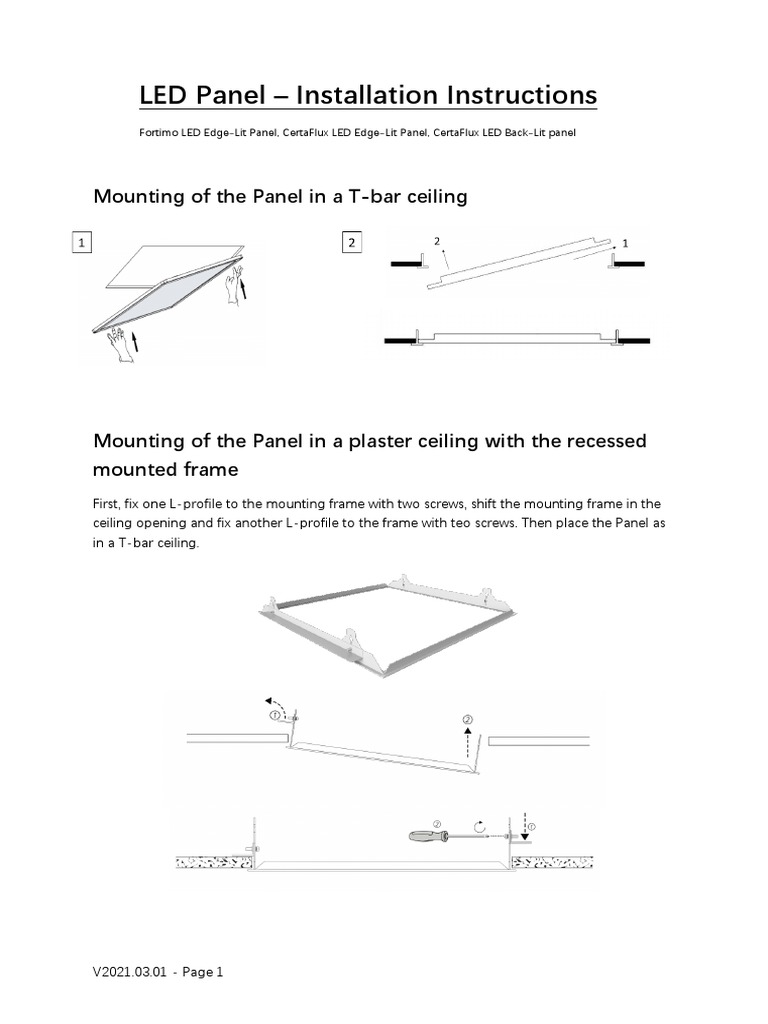 LED Panel – Installation Instructions

Fortimo LED Edge-Lit Panel, CertaFlux LED Edge-Lit Panel, CertaFlux LED Back-Lit panel

Mounting of the Panel in a T-bar ceiling

1

2

2

1

Mounting of the Panel in a plaster ceiling with the recessed mounted frame

First, fix one L-profile to the mounting frame with two screws, shift the mounting frame in the ceiling opening and fix another L-profile to the frame with teo screws. Then place the Panel as in a T-bar ceiling.

①

②

②

①

V2021.03.01 - Page 1