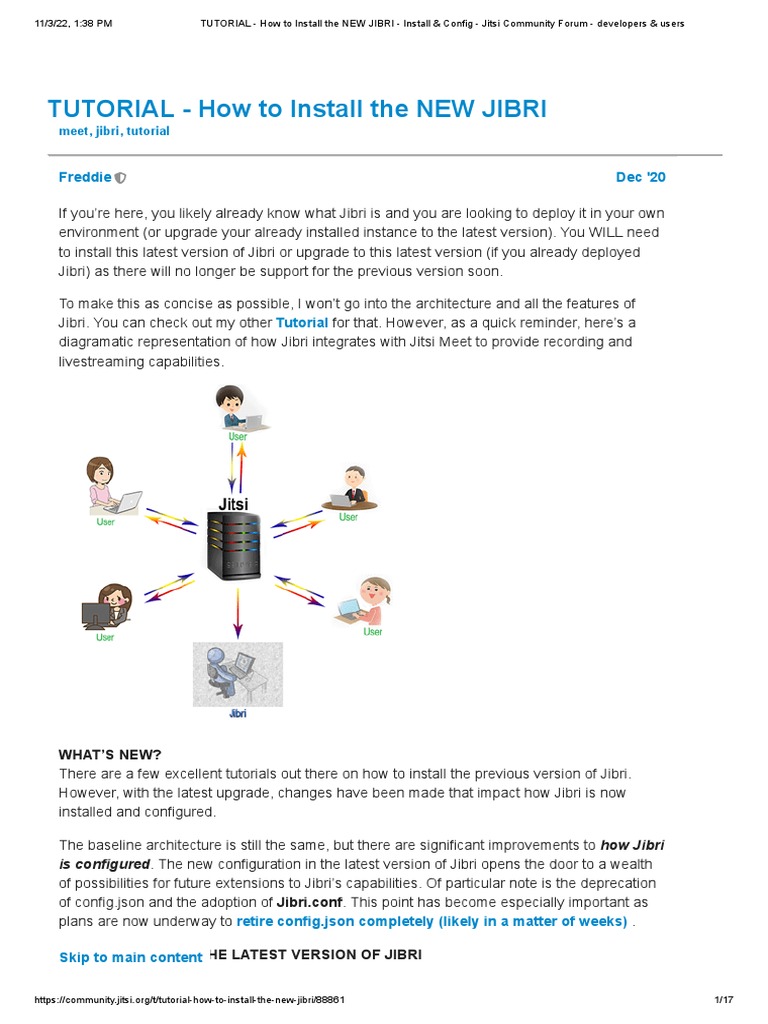 11/3/22, 1:38 PM TUTORIAL - How to Install the NEW JIBRI - Install & Config - Jitsi Community Forum - developers & users

TUTORIAL - How to Install the NEW JIBRI
meet, jibri, tutorial

Freddie Dec '20

If you're here, you likely already know what Jibri is and you are looking to deploy it in your own environment (or upgrade your already installed instance to the latest version). You WILL need to install this latest version of Jibri or upgrade to this latest version (if you already deployed Jibri) as there will no longer be support for the previous version soon.

To make this as concise as possible, I won't go into the architecture and all the features of Jibri. You can check out my other Tutorial for that. However, as a quick reminder, here's a diagramatic representation of how Jibri integrates with Jitsi Meet to provide recording and livestreaming capabilities.

User
User
Jitsi
User
User
User
Jibri

WHAT'S NEW?
There are a few excellent tutorials out there on how to install the previous version of Jibri. However, with the latest upgrade, changes have been made that impact how Jibri is now installed and configured.

The baseline architecture is still the same, but there are significant improvements to how Jibri is configured. The new configuration in the latest version of Jibri opens the door to a wealth of possibilities for future extensions to Jibri's capabilities. Of particular note is the deprecation of config.json and the adoption of Jibri.conf. This point has become especially important as plans are now underway to retire config.json completely (likely in a matter of weeks) .

Skip to main content HE LATEST VERSION OF JIBRI

https://community.jitsi.org/t/tutorial-how-to-install-the-new-jibri/88861 1/17