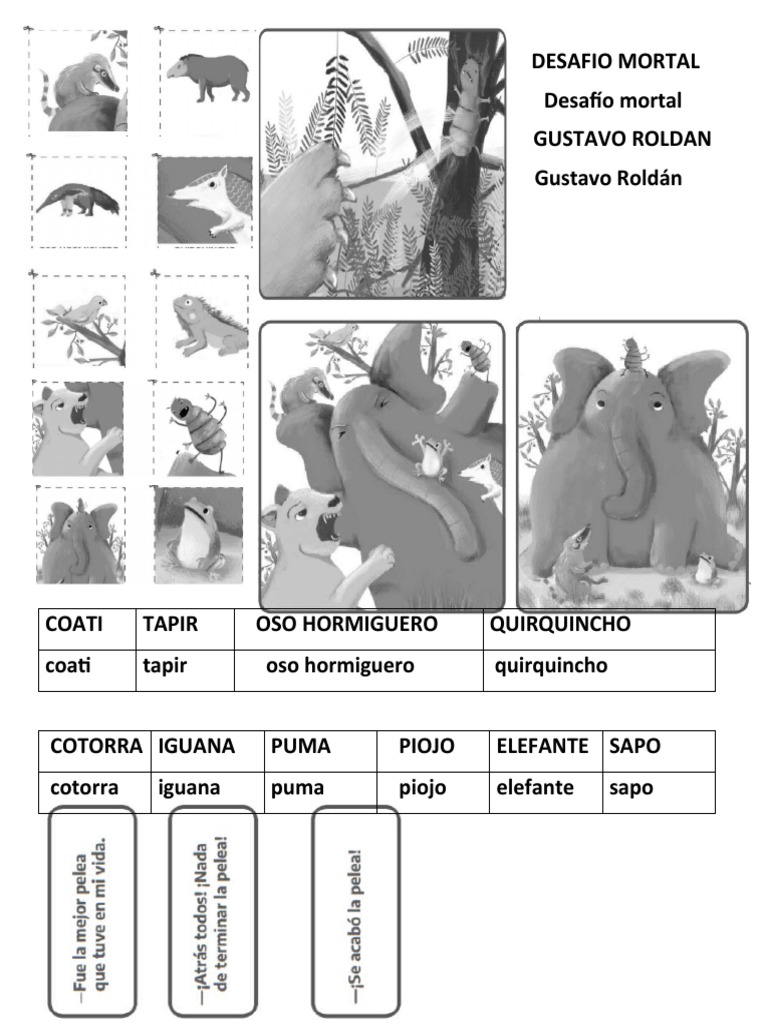 DESAFIO MORTAL
Desafío mortal
GUSTAVO ROLDAN
Gustavo Roldán

| COATI | TAPIR | OSO HORMIGUERO | QUIRQUINCHO |
|---|---|---|---|
| coati | tapir | oso hormiguero | quirquincho |

| COTORRA | IGUANA | PUMA | PIOJO | ELEFANTE | SAPO |
|---|---|---|---|---|---|
| cotorra | iguana | puma | piojo | elefante | sapo |

—Fue la mejor pelea que tuve en mi vida.

—¡Atrás todos! ¡Nada de terminar la pelea!

—¡Se acabó la pelea!