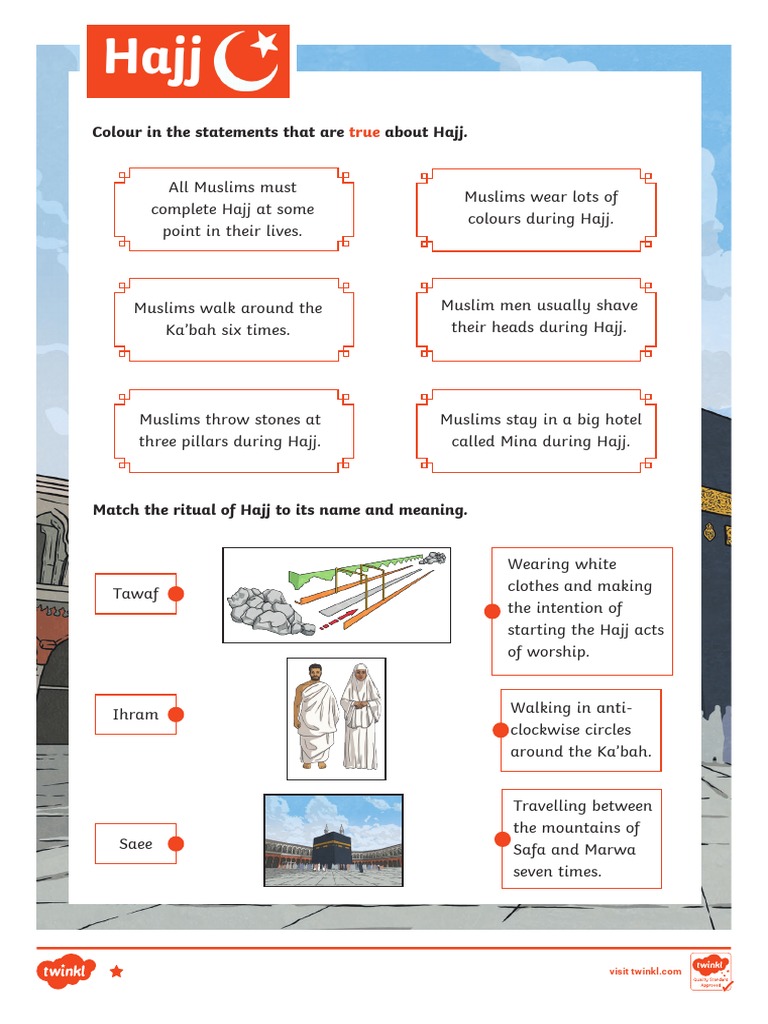 Hajj

Colour in the statements that are true about Hajj.

All Muslims must complete Hajj at some point in their lives.

Muslims wear lots of colours during Hajj.

Muslims walk around the Ka'bah six times.

Muslim men usually shave their heads during Hajj.

Muslims throw stones at three pillars during Hajj.

Muslims stay in a big hotel called Mina during Hajj.

Match the ritual of Hajj to its name and meaning.

Tawaf

Ihram

Saee

Wearing white clothes and making the intention of starting the Hajj acts of worship.

Walking in anti-clockwise circles around the Ka'bah.

Travelling between the mountains of Safa and Marwa seven times.

twinkl

visit twinkl.com

twinkl Quality Standard Approved