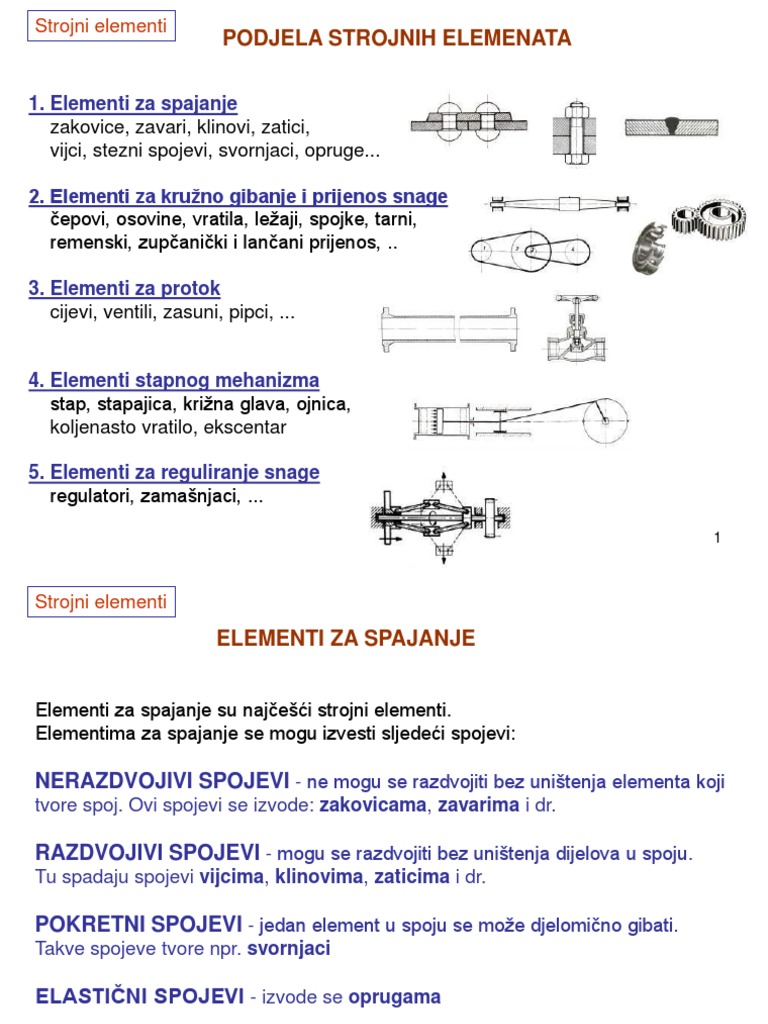 Strojni elementi

PODJELA STROJNIH ELEMENATA

1. Elementi za spajanje
zakovice, zavari, klinovi, zatici, vijci, stezni spojevi, svornjaci, opruge...

2. Elementi za kružno gibanje i prijenos snage
čepovi, osovine, vratila, ležaji, spojke, tarni, remenski, zupčanički i lančani prijenos, ..

3. Elementi za protok
cijevi, ventili, zasuni, pipci, ...

4. Elementi stapnog mehanizma
stap, stapajica, križna glava, ojnica, koljenasto vratilo, ekscentar

5. Elementi za reguliranje snage
regulatori, zamašnjaci, ...

1

Strojni elementi

ELEMENTI ZA SPAJANJE

Elementi za spajanje su najčešći strojni elementi.
Elementima za spajanje se mogu izvesti sljedeći spojevi:

NERAZDVOJIVI SPOJEVI - ne mogu se razdvojiti bez uništenja elementa koji tvore spoj. Ovi spojevi se izvode: zakovicama, zavarima i dr.

RAZDVOJIVI SPOJEVI - mogu se razdvojiti bez uništenja dijelova u spoju. Tu spadaju spojevi vijcima, klinovima, zaticima i dr.

POKRETNI SPOJEVI - jedan element u spoju se može djelomično gibati. Takve spojeve tvore npr. svornjaci

ELASTIČNI SPOJEVI - izvode se oprugama