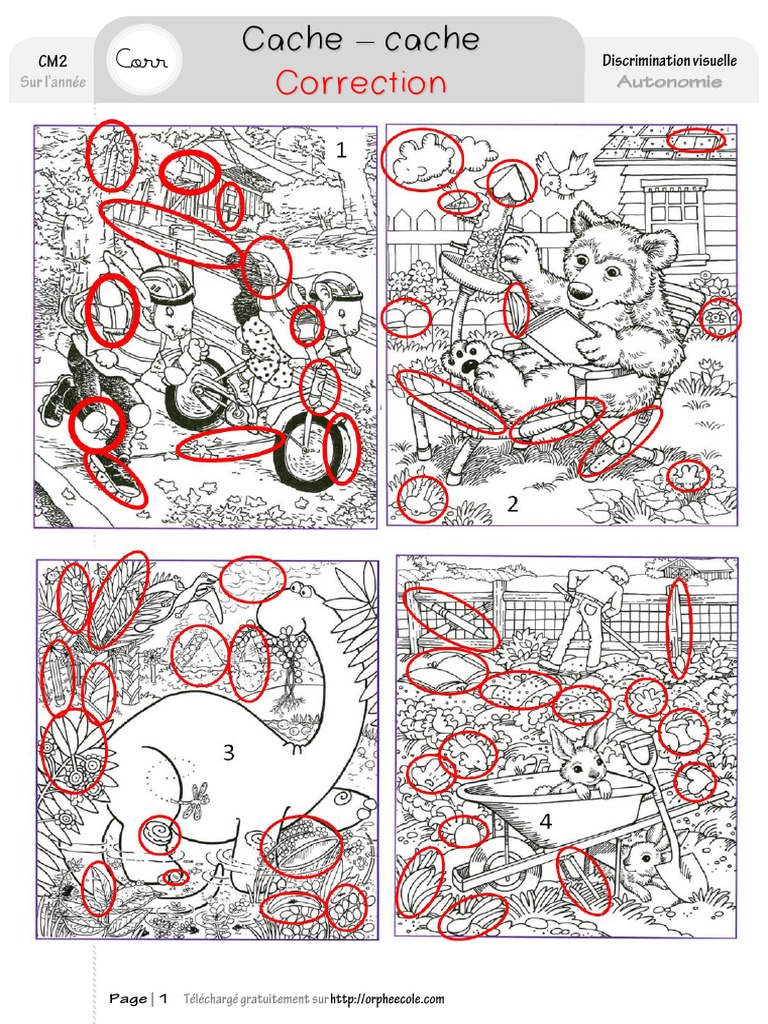 CM2
Sur l'année

Corr

Cache – cache
Correction

Discrimination visuelle
Autonomie

1

2

3

4

Page | 1 Téléchargé gratuitement sur http://orpheecole.com