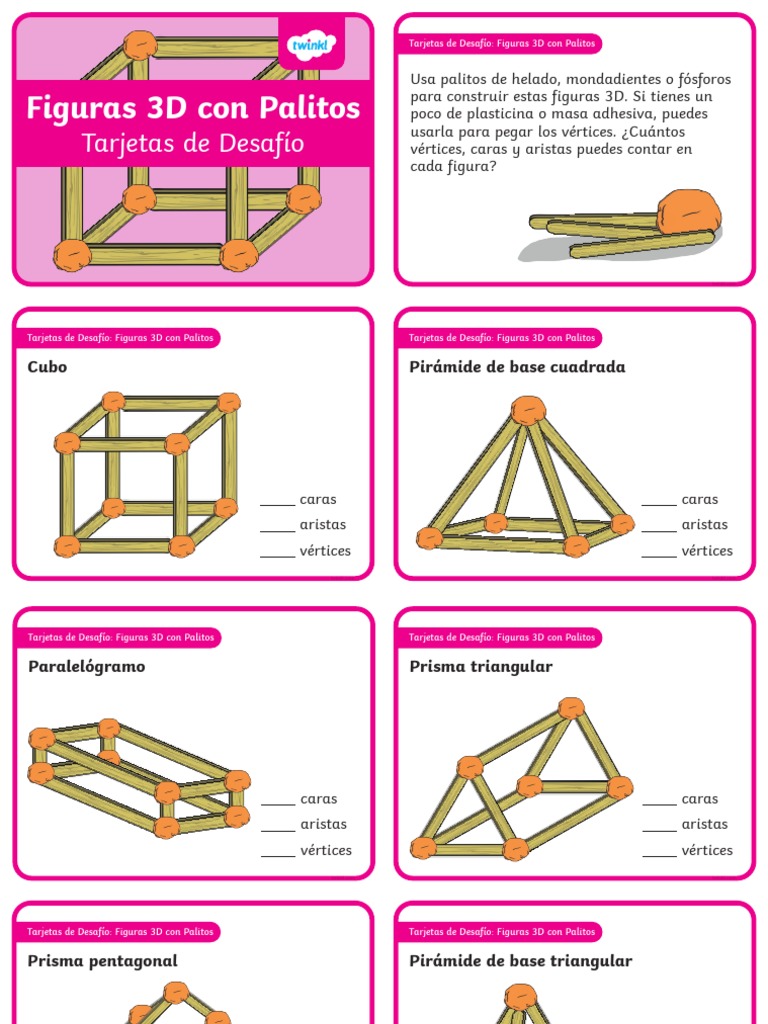 twinkl

Figuras 3D con Palitos
Tarjetas de Desafío

Tarjetas de Desafío: Figuras 3D con Palitos

Usa palitos de helado, mondadientes o fósforos para construir estas figuras 3D. Si tienes un poco de plasticina o masa adhesiva, puedes usarla para pegar los vértices. ¿Cuántos vértices, caras y aristas puedes contar en cada figura?

Tarjetas de Desafío: Figuras 3D con Palitos

Cubo

____ caras
____ aristas
____ vértices

Tarjetas de Desafío: Figuras 3D con Palitos

Pirámide de base cuadrada

____ caras
____ aristas
____ vértices

Tarjetas de Desafío: Figuras 3D con Palitos

Paralelógramo

____ caras
____ aristas
____ vértices

Tarjetas de Desafío: Figuras 3D con Palitos

Prisma triangular

____ caras
____ aristas
____ vértices

Tarjetas de Desafío: Figuras 3D con Palitos

Prisma pentagonal

Tarjetas de Desafío: Figuras 3D con Palitos

Pirámide de base triangular