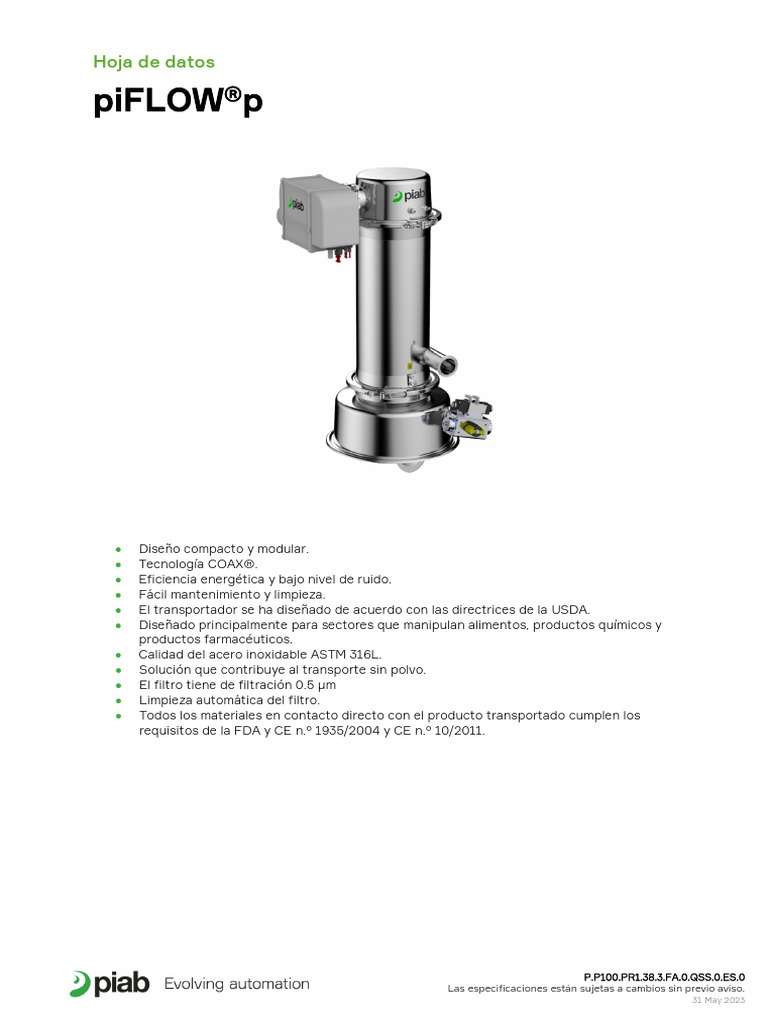 Hoja de datos

piFLOW®p

piab

piab

- Diseño compacto y modular.
- Tecnología COAX®.
- Eficiencia energética y bajo nivel de ruido.
- Fácil mantenimiento y limpieza.
- El transportador se ha diseñado de acuerdo con las directrices de la USDA.
- Diseñado principalmente para sectores que manipulan alimentos, productos químicos y productos farmacéuticos.
- Calidad del acero inoxidable ASTM 316L.
- Solución que contribuye al transporte sin polvo.
- El filtro tiene de filtración 0.5 µm
- Limpieza automática del filtro.
- Todos los materiales en contacto directo con el producto transportado cumplen los requisitos de la FDA y CE n.º 1935/2004 y CE n.º 10/2011.

piab Evolving automation

P.P100.PR1.38.3.FA.0.QSS.0.ES.0
Las especificaciones están sujetas a cambios sin previo aviso.
31 May 2023