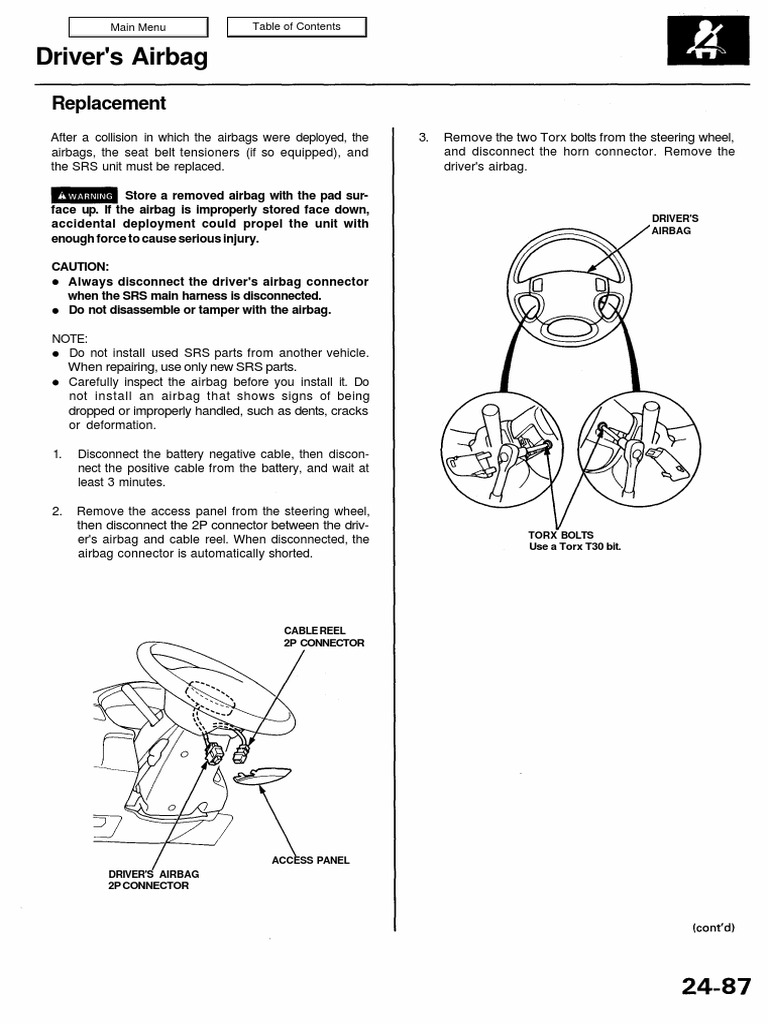 Main Menu

Table of Contents

Driver's Airbag

Replacement

After a collision in which the airbags were deployed, the airbags, the seat belt tensioners (if so equipped), and the SRS unit must be replaced.

WARNING Store a removed airbag with the pad surface up. If the airbag is improperly stored face down, accidental deployment could propel the unit with enough force to cause serious injury.

CAUTION:
● Always disconnect the driver's airbag connector when the SRS main harness is disconnected.
● Do not disassemble or tamper with the airbag.

NOTE:
● Do not install used SRS parts from another vehicle. When repairing, use only new SRS parts.
● Carefully inspect the airbag before you install it. Do not install an airbag that shows signs of being dropped or improperly handled, such as dents, cracks or deformation.

1. Disconnect the battery negative cable, then disconnect the positive cable from the battery, and wait at least 3 minutes.

2. Remove the access panel from the steering wheel, then disconnect the 2P connector between the driver's airbag and cable reel. When disconnected, the airbag connector is automatically shorted.

CABLE REEL
2P CONNECTOR

ACCESS PANEL

DRIVER'S AIRBAG
2P CONNECTOR

3. Remove the two Torx bolts from the steering wheel, and disconnect the horn connector. Remove the driver's airbag.

DRIVER'S
AIRBAG

TORX BOLTS
Use a Torx T30 bit.

(cont'd)

24-87