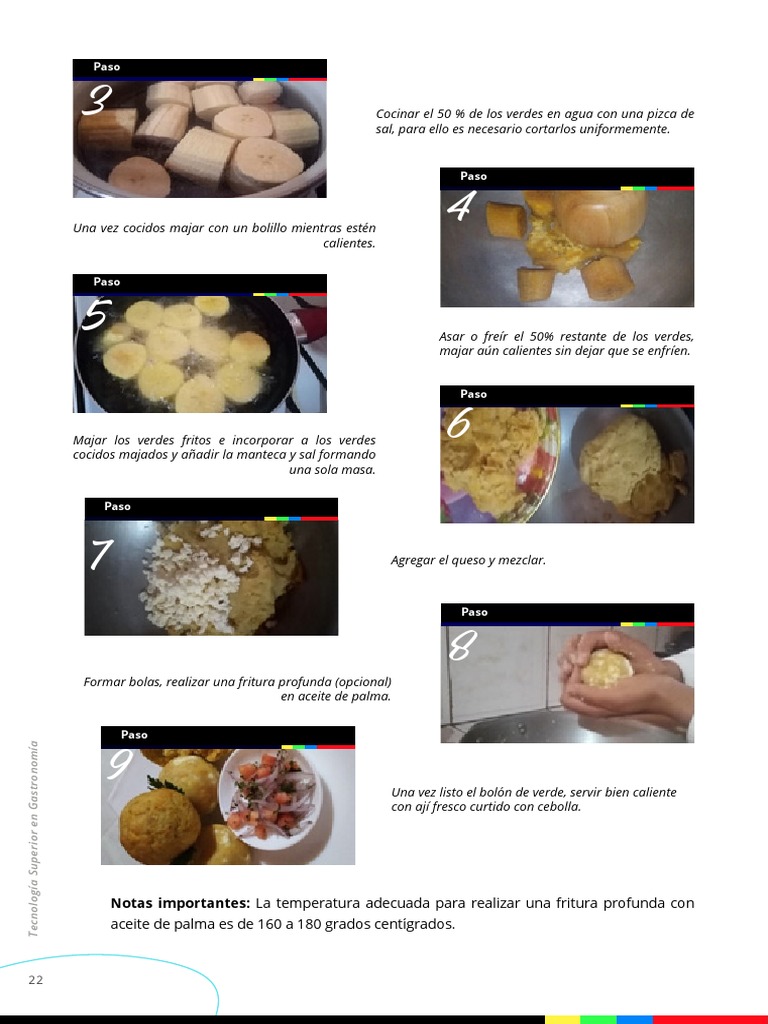 Paso
3

Cocinar el 50 % de los verdes en agua con una pizca de sal, para ello es necesario cortarlos uniformemente.

Paso
4

Una vez cocidos majar con un bolillo mientras estén calientes.

Paso
5

Asar o freír el 50% restante de los verdes, majar aún calientes sin dejar que se enfríen.

Paso
6

Majar los verdes fritos e incorporar a los verdes cocidos majados y añadir la manteca y sal formando una sola masa.

Paso
7

Agregar el queso y mezclar.

Paso
8

Formar bolas, realizar una fritura profunda (opcional) en aceite de palma.

Paso
9

Una vez listo el bolón de verde, servir bien caliente con ají fresco curtido con cebolla.

**Notas importantes:** La temperatura adecuada para realizar una fritura profunda con aceite de palma es de 160 a 180 grados centígrados.

Tecnología Superior en Gastronomía

22