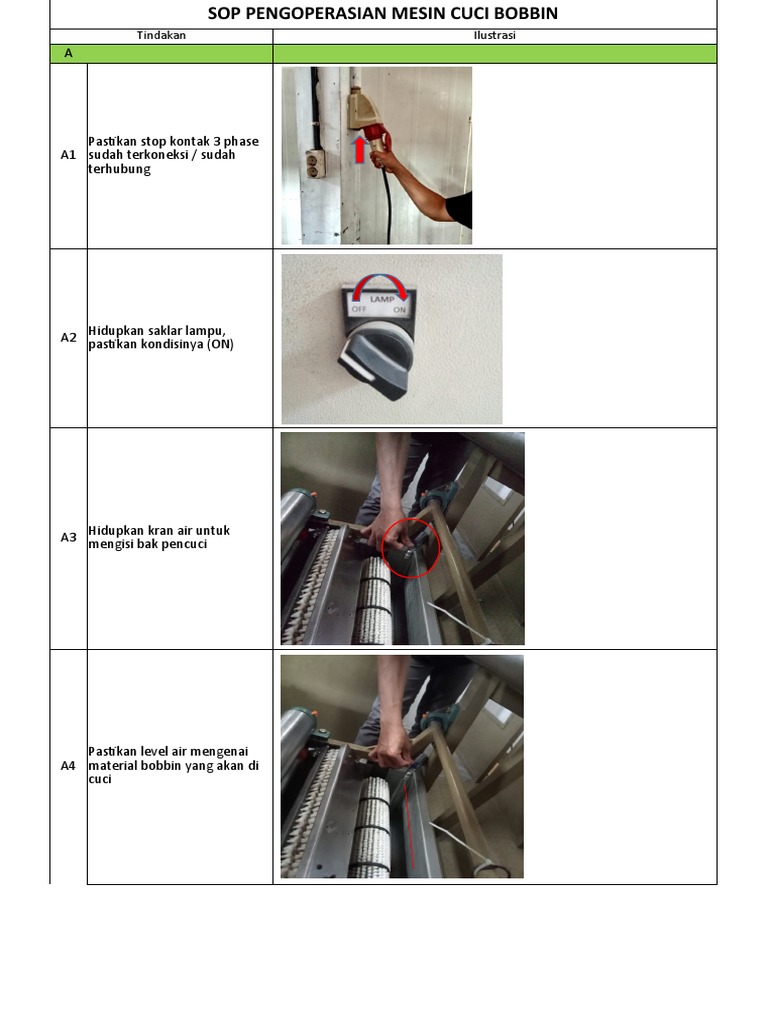 SOP PENGOPERASIAN MESIN CUCI BOBBIN

| | Tindakan | Ilustrasi |
|---|---|---|
| A | | |
| A1 | Pastikan stop kontak 3 phase sudah terkoneksi / sudah terhubung | |
| A2 | Hidupkan saklar lampu, pastikan kondisinya (ON) | LAMP OFF ON |
| A3 | Hidupkan kran air untuk mengisi bak pencuci | |
| A4 | Pastikan level air mengenai material bobbin yang akan di cuci | |