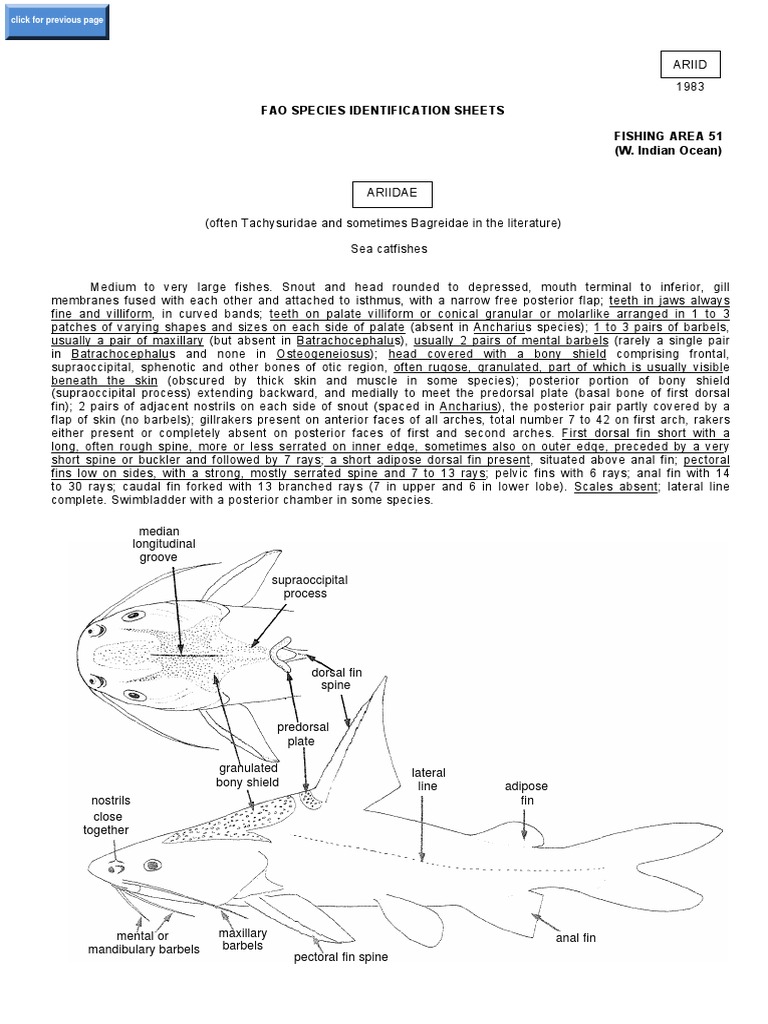 click for previous page

ARIID

1983

FAO SPECIES IDENTIFICATION SHEETS

FISHING AREA 51
(W. Indian Ocean)

ARIIDAE

(often Tachysuridae and sometimes Bagreidae in the literature)

Sea catfishes

Medium to very large fishes. Snout and head rounded to depressed, mouth terminal to inferior, gill membranes fused with each other and attached to isthmus, with a narrow free posterior flap; teeth in jaws always fine and villiform, in curved bands; teeth on palate villiform or conical granular or molarlike arranged in 1 to 3 patches of varying shapes and sizes on each side of palate (absent in Ancharius species); 1 to 3 pairs of barbels, usually a pair of maxillary (but absent in Batrachocephalus), usually 2 pairs of mental barbels (rarely a single pair in Batrachocephalus and none in Osteogeneiosus); head covered with a bony shield comprising frontal, supraoccipital, sphenotic and other bones of otic region, often rugose, granulated, part of which is usually visible beneath the skin (obscured by thick skin and muscle in some species); posterior portion of bony shield (supraoccipital process) extending backward, and medially to meet the predorsal plate (basal bone of first dorsal fin); 2 pairs of adjacent nostrils on each side of snout (spaced in Ancharius), the posterior pair partly covered by a flap of skin (no barbels); gillrakers present on anterior faces of all arches, total number 7 to 42 on first arch, rakers either present or completely absent on posterior faces of first and second arches. First dorsal fin short with a long, often rough spine, more or less serrated on inner edge, sometimes also on outer edge, preceded by a very short spine or buckler and followed by 7 rays; a short adipose dorsal fin present, situated above anal fin; pectoral fins low on sides, with a strong, mostly serrated spine and 7 to 13 rays; pelvic fins with 6 rays; anal fin with 14 to 30 rays; caudal fin forked with 13 branched rays (7 in upper and 6 in lower lobe). Scales absent; lateral line complete. Swimbladder with a posterior chamber in some species.

median longitudinal groove

supraoccipital process

dorsal fin spine

predorsal plate

granulated bony shield

lateral line

adipose fin

nostrils close together

mental or mandibulary barbels

maxillary barbels

pectoral fin spine

anal fin