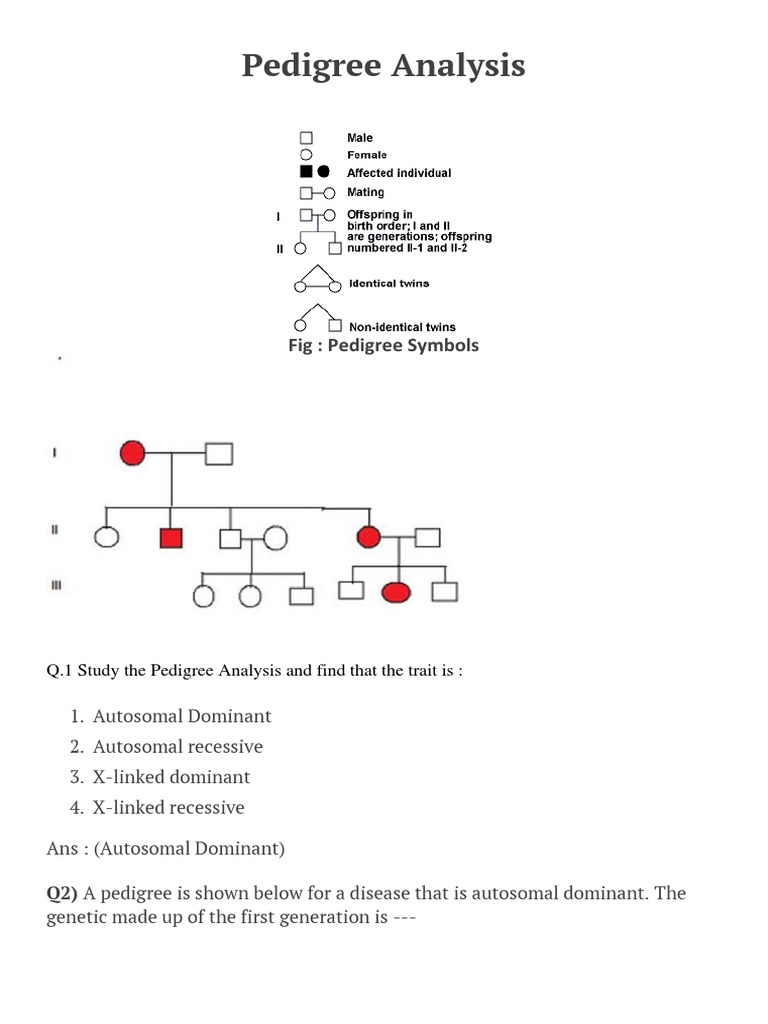 Pedigree Analysis

Male
Female
Affected individual
Mating
I
Offspring in birth order; I and II are generations; offspring numbered II-1 and II-2
II
Identical twins
Non-identical twins
Fig : Pedigree Symbols

I
II
III

Q.1 Study the Pedigree Analysis and find that the trait is :

1. Autosomal Dominant
2. Autosomal recessive
3. X-linked dominant
4. X-linked recessive

Ans : (Autosomal Dominant)

Q2) A pedigree is shown below for a disease that is autosomal dominant. The genetic made up of the first generation is ---