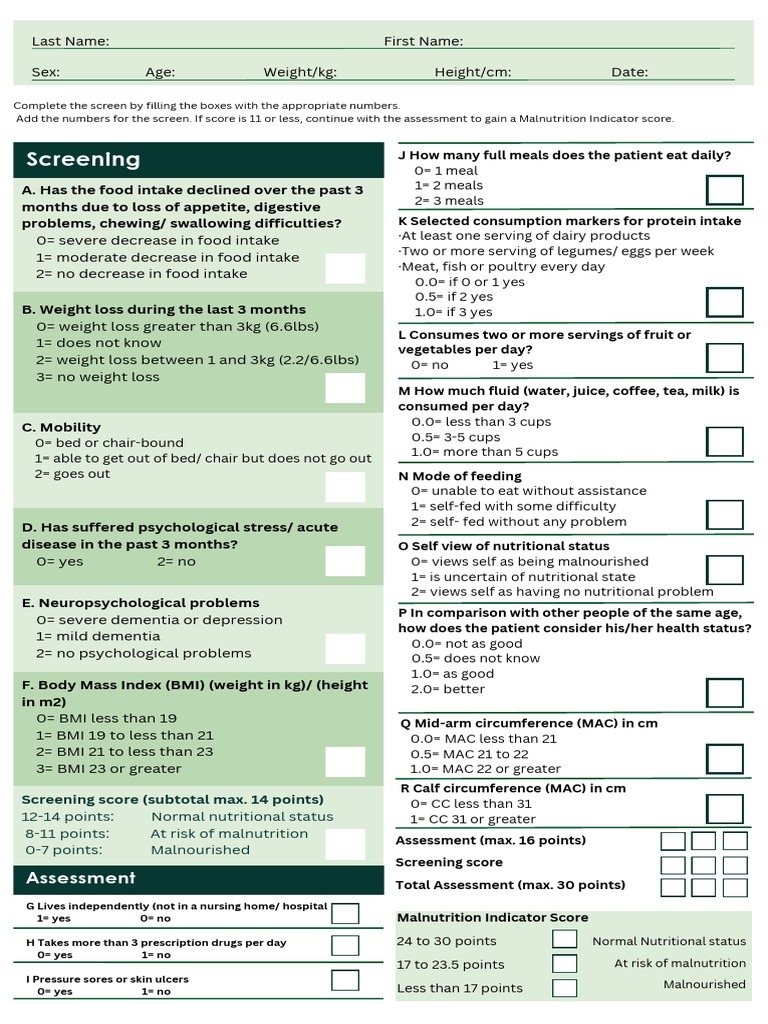 Last Name: First Name:

Sex: Age: Weight/kg: Height/cm: Date:

Complete the screen by filling the boxes with the appropriate numbers.
Add the numbers for the screen. If score is 11 or less, continue with the assessment to gain a Malnutrition Indicator score.

Screening

A. Has the food intake declined over the past 3 months due to loss of appetite, digestive problems, chewing/ swallowing difficulties?
0= severe decrease in food intake
1= moderate decrease in food intake
2= no decrease in food intake

B. Weight loss during the last 3 months
0= weight loss greater than 3kg (6.6lbs)
1= does not know
2= weight loss between 1 and 3kg (2.2/6.6lbs)
3= no weight loss

C. Mobility
0= bed or chair-bound
1= able to get out of bed/ chair but does not go out
2= goes out

D. Has suffered psychological stress/ acute disease in the past 3 months?
0= yes 2= no

E. Neuropsychological problems
0= severe dementia or depression
1= mild dementia
2= no psychological problems

F. Body Mass Index (BMI) (weight in kg)/ (height in m2)
0= BMI less than 19
1= BMI 19 to less than 21
2= BMI 21 to less than 23
3= BMI 23 or greater

Screening score (subtotal max. 14 points)
12-14 points: Normal nutritional status
8-11 points: At risk of malnutrition
0-7 points: Malnourished

Assessment

G Lives independently (not in a nursing home/ hospital
1= yes 0= no

H Takes more than 3 prescription drugs per day
0= yes 1= no

I Pressure sores or skin ulcers
0= yes 1= no

J How many full meals does the patient eat daily?
0= 1 meal
1= 2 meals
2= 3 meals

K Selected consumption markers for protein intake
·At least one serving of dairy products
·Two or more serving of legumes/ eggs per week
·Meat, fish or poultry every day
0.0= if 0 or 1 yes
0.5= if 2 yes
1.0= if 3 yes

L Consumes two or more servings of fruit or vegetables per day?
0= no 1= yes

M How much fluid (water, juice, coffee, tea, milk) is consumed per day?
0.0= less than 3 cups
0.5= 3-5 cups
1.0= more than 5 cups

N Mode of feeding
0= unable to eat without assistance
1= self-fed with some difficulty
2= self- fed without any problem

O Self view of nutritional status
0= views self as being malnourished
1= is uncertain of nutritional state
2= views self as having no nutritional problem

P In comparison with other people of the same age, how does the patient consider his/her health status?
0.0= not as good
0.5= does not know
1.0= as good
2.0= better

Q Mid-arm circumference (MAC) in cm
0.0= MAC less than 21
0.5= MAC 21 to 22
1.0= MAC 22 or greater

R Calf circumference (MAC) in cm
0= CC less than 31
1= CC 31 or greater

Assessment (max. 16 points)
Screening score
Total Assessment (max. 30 points)

Malnutrition Indicator Score
24 to 30 points Normal Nutritional status
17 to 23.5 points At risk of malnutrition
Less than 17 points Malnourished