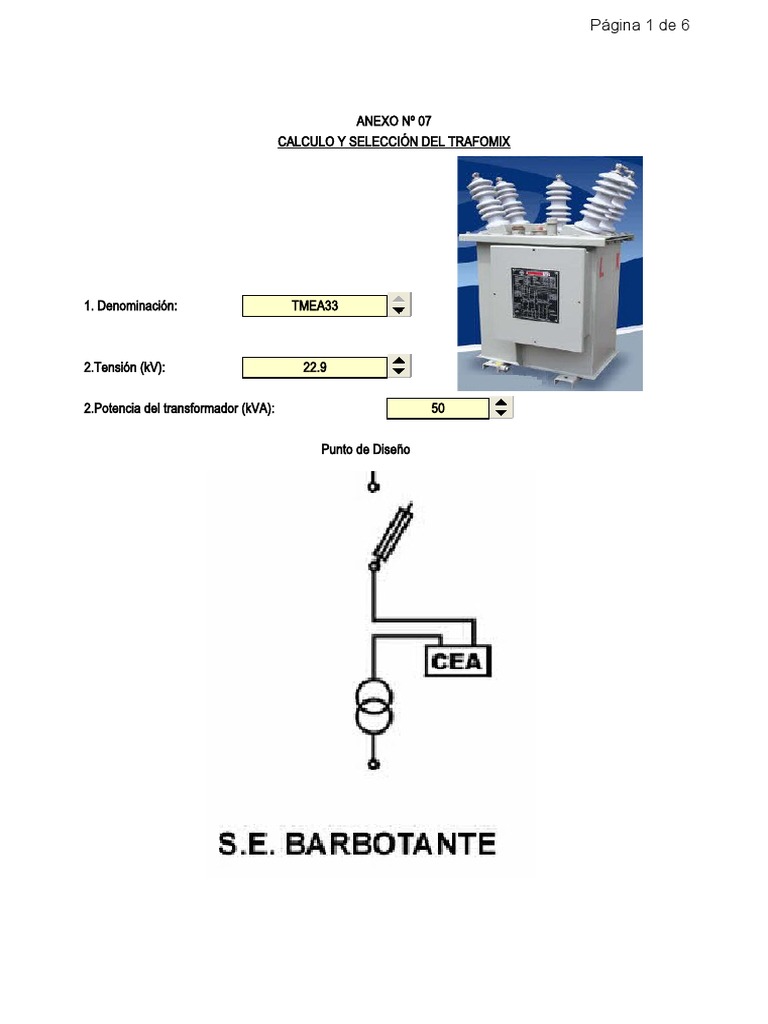 Página 1 de 6

ANEXO Nº 07
CALCULO Y SELECCIÓN DEL TRAFOMIX

1. Denominación: TMEA33

2.Tensión (kV): 22.9

2.Potencia del transformador (kVA): 50

Punto de Diseño

CEA

S.E. BARBOTANTE