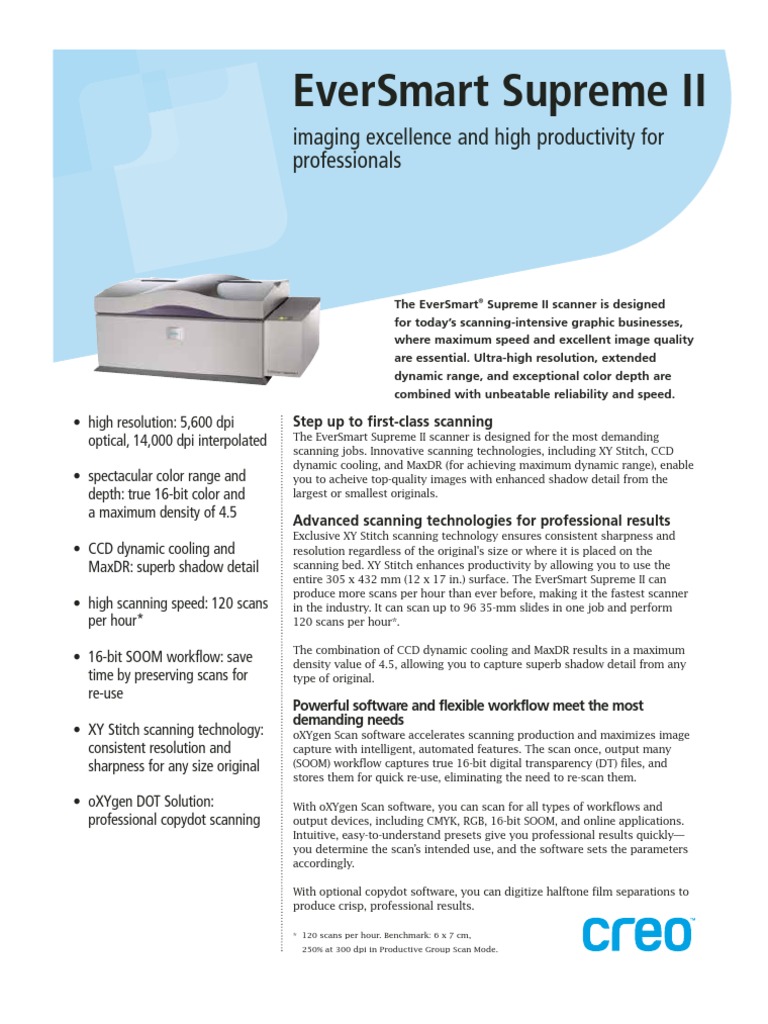 EverSmart Supreme II

imaging excellence and high productivity for professionals

The EverSmart® Supreme II scanner is designed for today's scanning-intensive graphic businesses, where maximum speed and excellent image quality are essential. Ultra-high resolution, extended dynamic range, and exceptional color depth are combined with unbeatable reliability and speed.

• high resolution: 5,600 dpi optical, 14,000 dpi interpolated

• spectacular color range and depth: true 16-bit color and a maximum density of 4.5

• CCD dynamic cooling and MaxDR: superb shadow detail

• high scanning speed: 120 scans per hour*

• 16-bit SOOM workflow: save time by preserving scans for re-use

• XY Stitch scanning technology: consistent resolution and sharpness for any size original

• oXYgen DOT Solution: professional copydot scanning

Step up to first-class scanning
The EverSmart Supreme II scanner is designed for the most demanding scanning jobs. Innovative scanning technologies, including XY Stitch, CCD dynamic cooling, and MaxDR (for achieving maximum dynamic range), enable you to acheive top-quality images with enhanced shadow detail from the largest or smallest originals.

Advanced scanning technologies for professional results
Exclusive XY Stitch scanning technology ensures consistent sharpness and resolution regardless of the original's size or where it is placed on the scanning bed. XY Stitch enhances productivity by allowing you to use the entire 305 x 432 mm (12 x 17 in.) surface. The EverSmart Supreme II can produce more scans per hour than ever before, making it the fastest scanner in the industry. It can scan up to 96 35-mm slides in one job and perform 120 scans per hour*.

The combination of CCD dynamic cooling and MaxDR results in a maximum density value of 4.5, allowing you to capture superb shadow detail from any type of original.

Powerful software and flexible workflow meet the most demanding needs
oXYgen Scan software accelerates scanning production and maximizes image capture with intelligent, automated features. The scan once, output many (SOOM) workflow captures true 16-bit digital transparency (DT) files, and stores them for quick re-use, eliminating the need to re-scan them.

With oXYgen Scan software, you can scan for all types of workflows and output devices, including CMYK, RGB, 16-bit SOOM, and online applications. Intuitive, easy-to-understand presets give you professional results quickly—you determine the scan's intended use, and the software sets the parameters accordingly.

With optional copydot software, you can digitize halftone film separations to produce crisp, professional results.

* 120 scans per hour. Benchmark: 6 x 7 cm, 250% at 300 dpi in Productive Group Scan Mode.

creo™