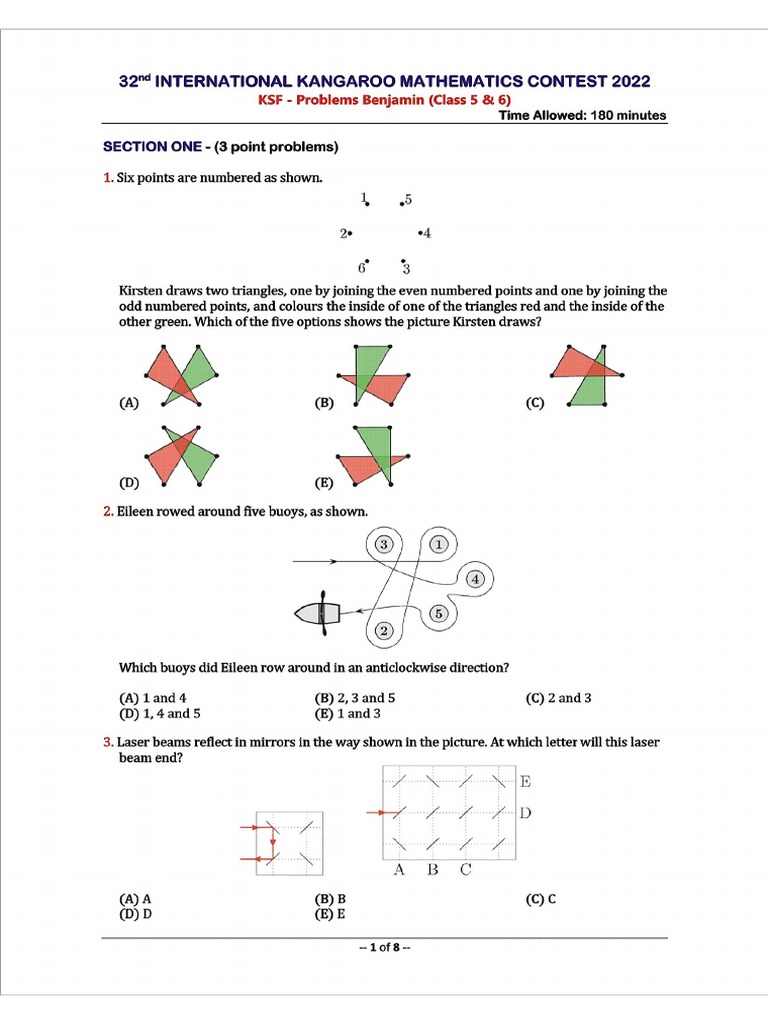 32$^{nd}$ INTERNATIONAL KANGAROO MATHEMATICS CONTEST 2022
KSF - Problems Benjamin (Class 5 & 6)
Time Allowed: 180 minutes

SECTION ONE - (3 point problems)

1. Six points are numbered as shown.

1 5
2 4
6 3

Kirsten draws two triangles, one by joining the even numbered points and one by joining the odd numbered points, and colours the inside of one of the triangles red and the inside of the other green. Which of the five options shows the picture Kirsten draws?

(A) (B) (C)
(D) (E)

2. Eileen rowed around five buoys, as shown.

3 1 4 5 2

Which buoys did Eileen row around in an anticlockwise direction?

(A) 1 and 4
(B) 2, 3 and 5
(C) 2 and 3
(D) 1, 4 and 5
(E) 1 and 3

3. Laser beams reflect in mirrors in the way shown in the picture. At which letter will this laser beam end?

E
D
A B C

(A) A
(B) B
(C) C
(D) D
(E) E

-- 1 of 8 --