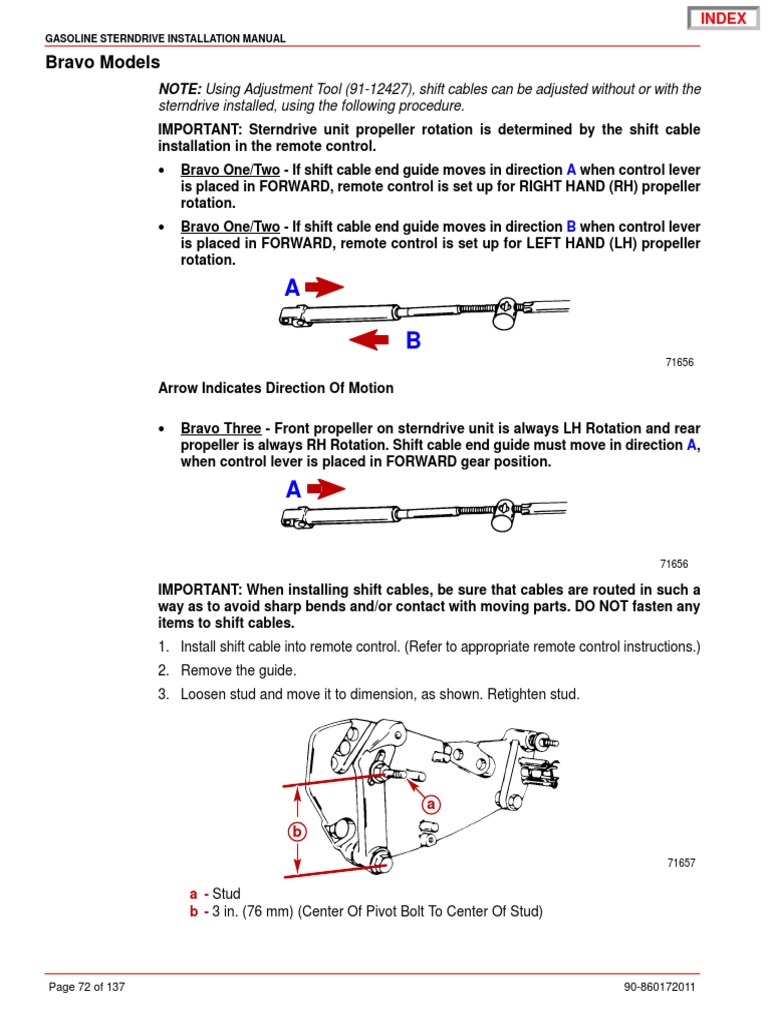 INDEX

GASOLINE STERNDRIVE INSTALLATION MANUAL

Bravo Models

NOTE: Using Adjustment Tool (91-12427), shift cables can be adjusted without or with the sterndrive installed, using the following procedure.

IMPORTANT: Sterndrive unit propeller rotation is determined by the shift cable installation in the remote control.

• Bravo One/Two - If shift cable end guide moves in direction A when control lever is placed in FORWARD, remote control is set up for RIGHT HAND (RH) propeller rotation.

• Bravo One/Two - If shift cable end guide moves in direction B when control lever is placed in FORWARD, remote control is set up for LEFT HAND (LH) propeller rotation.

A

B

71656

Arrow Indicates Direction Of Motion

• Bravo Three - Front propeller on sterndrive unit is always LH Rotation and rear propeller is always RH Rotation. Shift cable end guide must move in direction A, when control lever is placed in FORWARD gear position.

A

71656

IMPORTANT: When installing shift cables, be sure that cables are routed in such a way as to avoid sharp bends and/or contact with moving parts. DO NOT fasten any items to shift cables.

1. Install shift cable into remote control. (Refer to appropriate remote control instructions.)

2. Remove the guide.

3. Loosen stud and move it to dimension, as shown. Retighten stud.

a

b

71657

a - Stud
b - 3 in. (76 mm) (Center Of Pivot Bolt To Center Of Stud)

Page 72 of 137

90-860172011