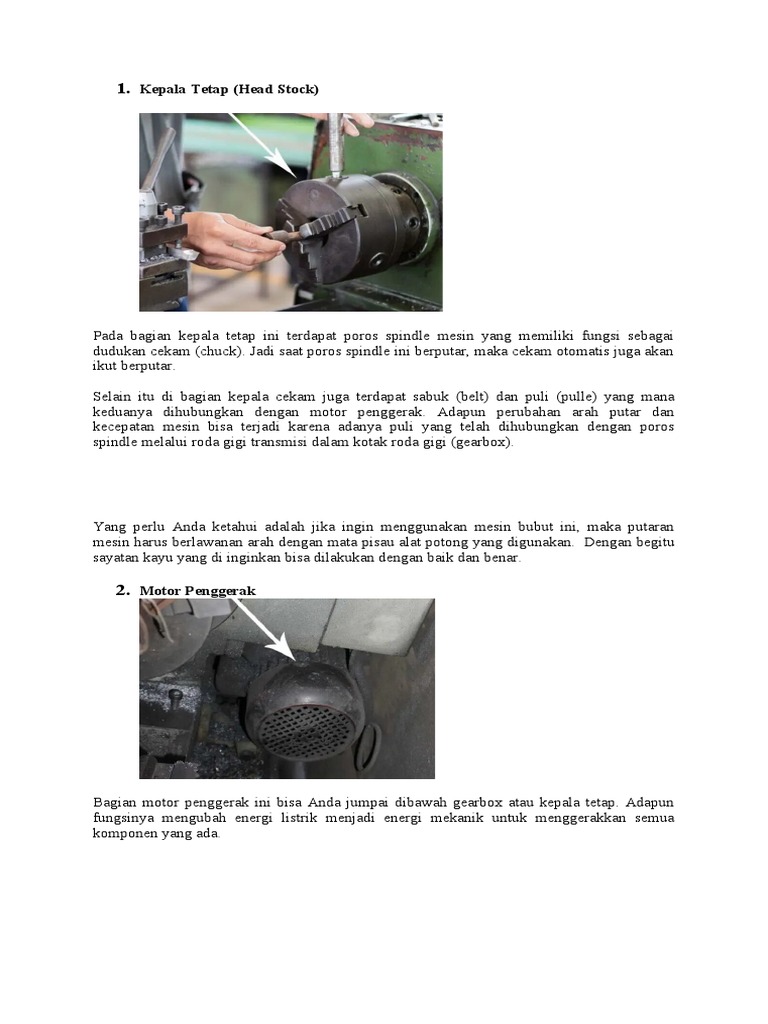 1. Kepala Tetap (Head Stock)

Pada bagian kepala tetap ini terdapat poros spindle mesin yang memiliki fungsi sebagai dudukan cekam (chuck). Jadi saat poros spindle ini berputar, maka cekam otomatis juga akan ikut berputar.

Selain itu di bagian kepala cekam juga terdapat sabuk (belt) dan puli (pulle) yang mana keduanya dihubungkan dengan motor penggerak. Adapun perubahan arah putar dan kecepatan mesin bisa terjadi karena adanya puli yang telah dihubungkan dengan poros spindle melalui roda gigi transmisi dalam kotak roda gigi (gearbox).

Yang perlu Anda ketahui adalah jika ingin menggunakan mesin bubut ini, maka putaran mesin harus berlawanan arah dengan mata pisau alat potong yang digunakan. Dengan begitu sayatan kayu yang di inginkan bisa dilakukan dengan baik dan benar.

2. Motor Penggerak

Bagian motor penggerak ini bisa Anda jumpai dibawah gearbox atau kepala tetap. Adapun fungsinya mengubah energi listrik menjadi energi mekanik untuk menggerakkan semua komponen yang ada.