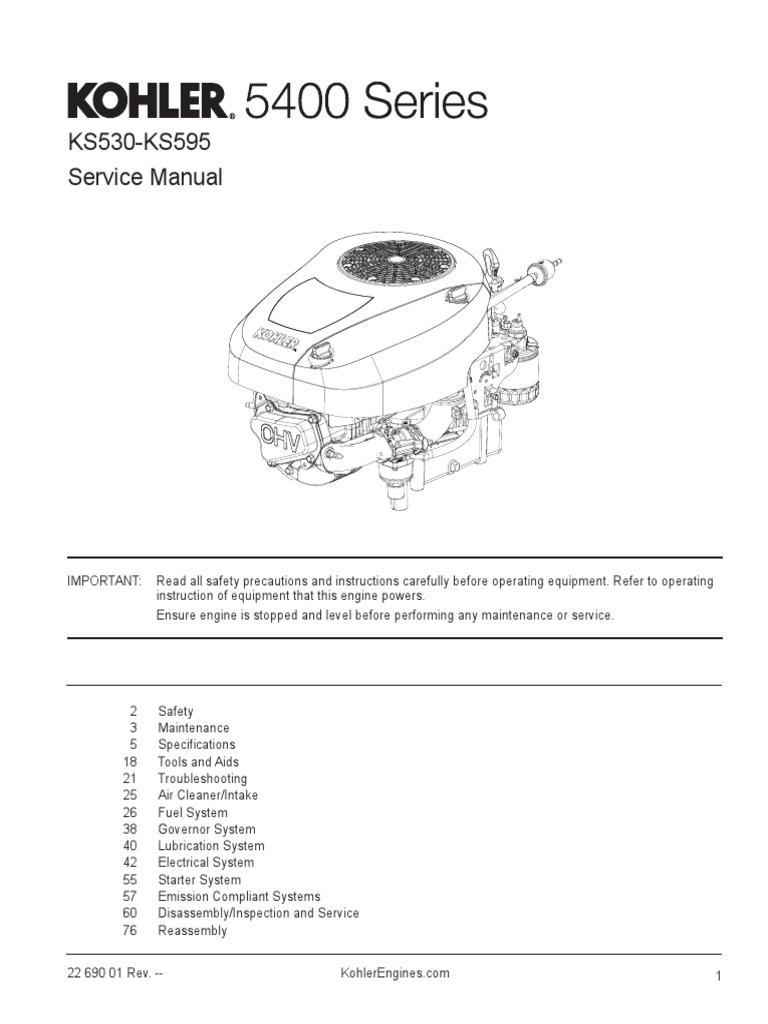 KOHLER. 5400 Series
KS530-KS595
Service Manual

KOHLER

OHV

IMPORTANT: Read all safety precautions and instructions carefully before operating equipment. Refer to operating instruction of equipment that this engine powers.
Ensure engine is stopped and level before performing any maintenance or service.

2 Safety
3 Maintenance
5 Specifications
18 Tools and Aids
21 Troubleshooting
25 Air Cleaner/Intake
26 Fuel System
38 Governor System
40 Lubrication System
42 Electrical System
55 Starter System
57 Emission Compliant Systems
60 Disassembly/Inspection and Service
76 Reassembly

22 690 01 Rev. -- KohlerEngines.com 1