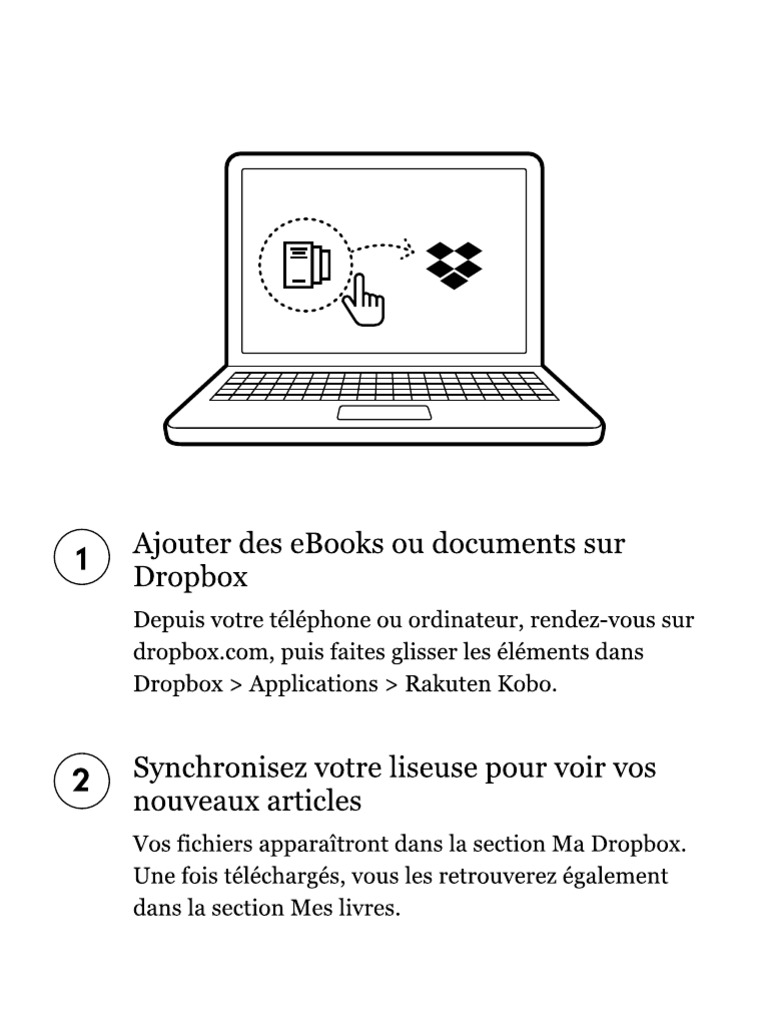 1

Ajouter des eBooks ou documents sur Dropbox

Depuis votre téléphone ou ordinateur, rendez-vous sur dropbox.com, puis faites glisser les éléments dans Dropbox > Applications > Rakuten Kobo.

2

Synchronisez votre liseuse pour voir vos nouveaux articles

Vos fichiers apparaîtront dans la section Ma Dropbox. Une fois téléchargés, vous les retrouverez également dans la section Mes livres.