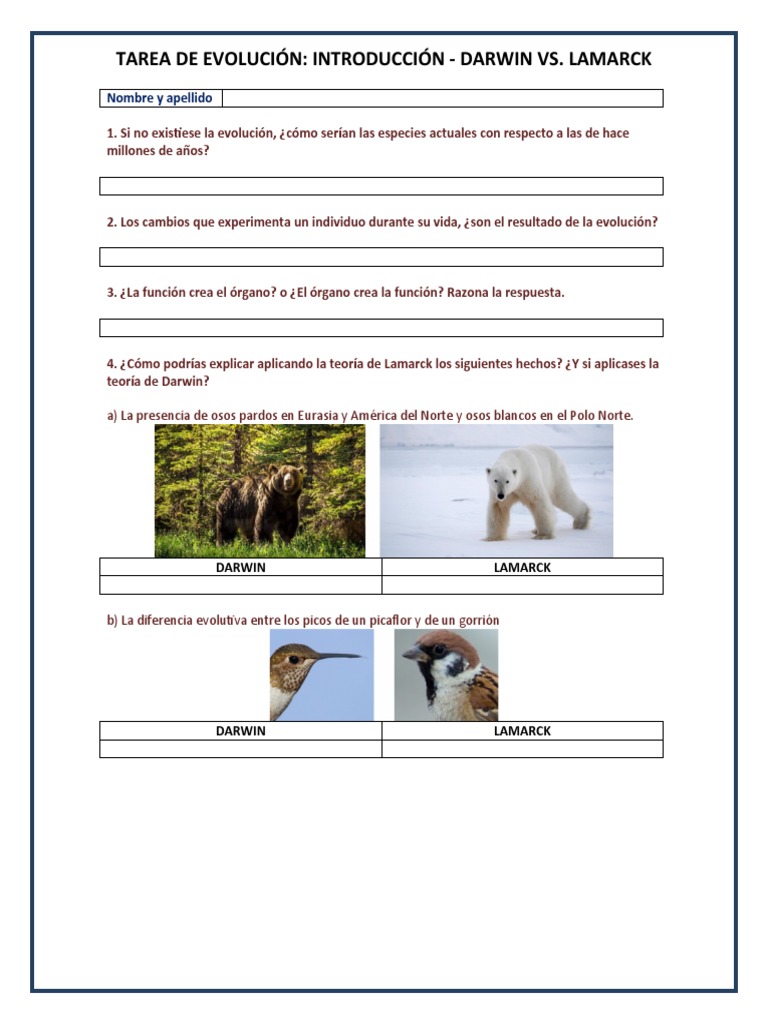 TAREA DE EVOLUCIÓN: INTRODUCCIÓN - DARWIN VS. LAMARCK

| Nombre y apellido | |
|---|---|

1. Si no existiese la evolución, ¿cómo serían las especies actuales con respecto a las de hace millones de años?

2. Los cambios que experimenta un individuo durante su vida, ¿son el resultado de la evolución?

3. ¿La función crea el órgano? o ¿El órgano crea la función? Razona la respuesta.

4. ¿Cómo podrías explicar aplicando la teoría de Lamarck los siguientes hechos? ¿Y si aplicases la teoría de Darwin?

a) La presencia de osos pardos en Eurasia y América del Norte y osos blancos en el Polo Norte.

| DARWIN | LAMARCK |
|---|---|
| | |

b) La diferencia evolutiva entre los picos de un picaflor y de un gorrión

| DARWIN | LAMARCK |
|---|---|
| | |