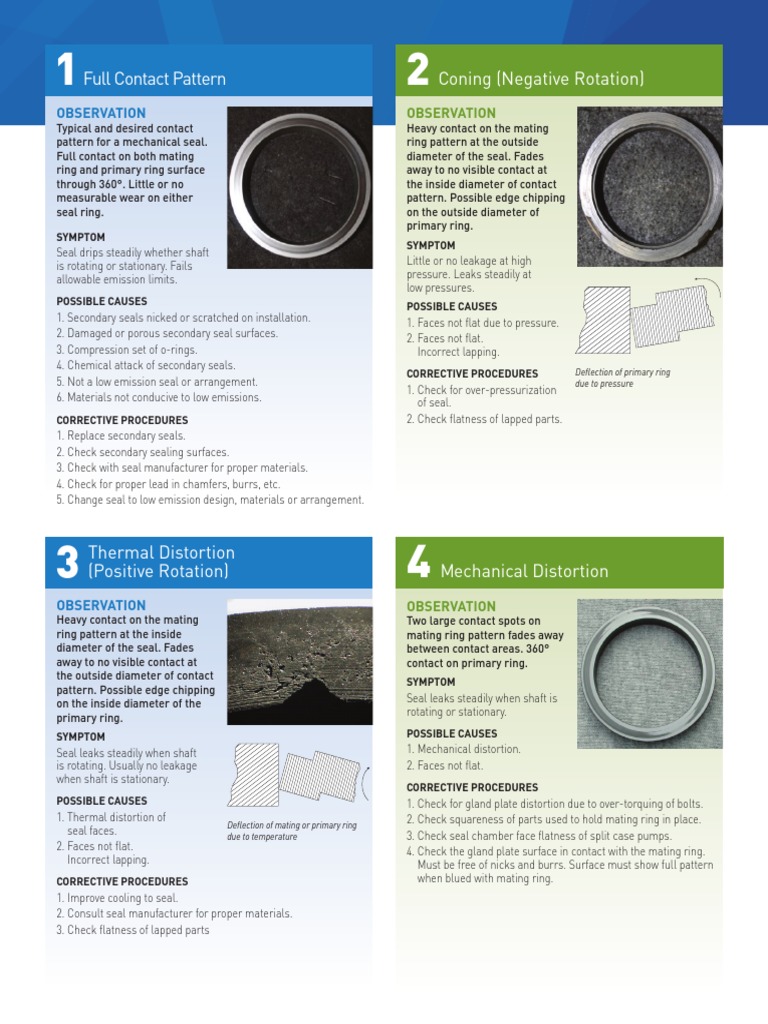 1 Full Contact Pattern

OBSERVATION
Typical and desired contact pattern for a mechanical seal. Full contact on both mating ring and primary ring surface through 360°. Little or no measurable wear on either seal ring.

SYMPTOM
Seal drips steadily whether shaft is rotating or stationary. Fails allowable emission limits.

POSSIBLE CAUSES
1. Secondary seals nicked or scratched on installation.
2. Damaged or porous secondary seal surfaces.
3. Compression set of o-rings.
4. Chemical attack of secondary seals.
5. Not a low emission seal or arrangement.
6. Materials not conducive to low emissions.

CORRECTIVE PROCEDURES
1. Replace secondary seals.
2. Check secondary sealing surfaces.
3. Check with seal manufacturer for proper materials.
4. Check for proper lead in chamfers, burrs, etc.
5. Change seal to low emission design, materials or arrangement.

2 Coning (Negative Rotation)

OBSERVATION
Heavy contact on the mating ring pattern at the outside diameter of the seal. Fades away to no visible contact at the inside diameter of contact pattern. Possible edge chipping on the outside diameter of primary ring.

SYMPTOM
Little or no leakage at high pressure. Leaks steadily at low pressures.

POSSIBLE CAUSES
1. Faces not flat due to pressure.
2. Faces not flat. Incorrect lapping.

CORRECTIVE PROCEDURES
1. Check for over-pressurization of seal.
2. Check flatness of lapped parts.

Deflection of primary ring due to pressure

3 Thermal Distortion (Positive Rotation)

OBSERVATION
Heavy contact on the mating ring pattern at the inside diameter of the seal. Fades away to no visible contact at the outside diameter of contact pattern. Possible edge chipping on the inside diameter of the primary ring.

SYMPTOM
Seal leaks steadily when shaft is rotating. Usually no leakage when shaft is stationary.

POSSIBLE CAUSES
1. Thermal distortion of seal faces.
2. Faces not flat. Incorrect lapping.

Deflection of mating or primary ring due to temperature

CORRECTIVE PROCEDURES
1. Improve cooling to seal.
2. Consult seal manufacturer for proper materials.
3. Check flatness of lapped parts

4 Mechanical Distortion

OBSERVATION
Two large contact spots on mating ring pattern fades away between contact areas. 360° contact on primary ring.

SYMPTOM
Seal leaks steadily when shaft is rotating or stationary.

POSSIBLE CAUSES
1. Mechanical distortion.
2. Faces not flat.

CORRECTIVE PROCEDURES
1. Check for gland plate distortion due to over-torquing of bolts.
2. Check squareness of parts used to hold mating ring in place.
3. Check seal chamber face flatness of split case pumps.
4. Check the gland plate surface in contact with the mating ring. Must be free of nicks and burrs. Surface must show full pattern when blued with mating ring.