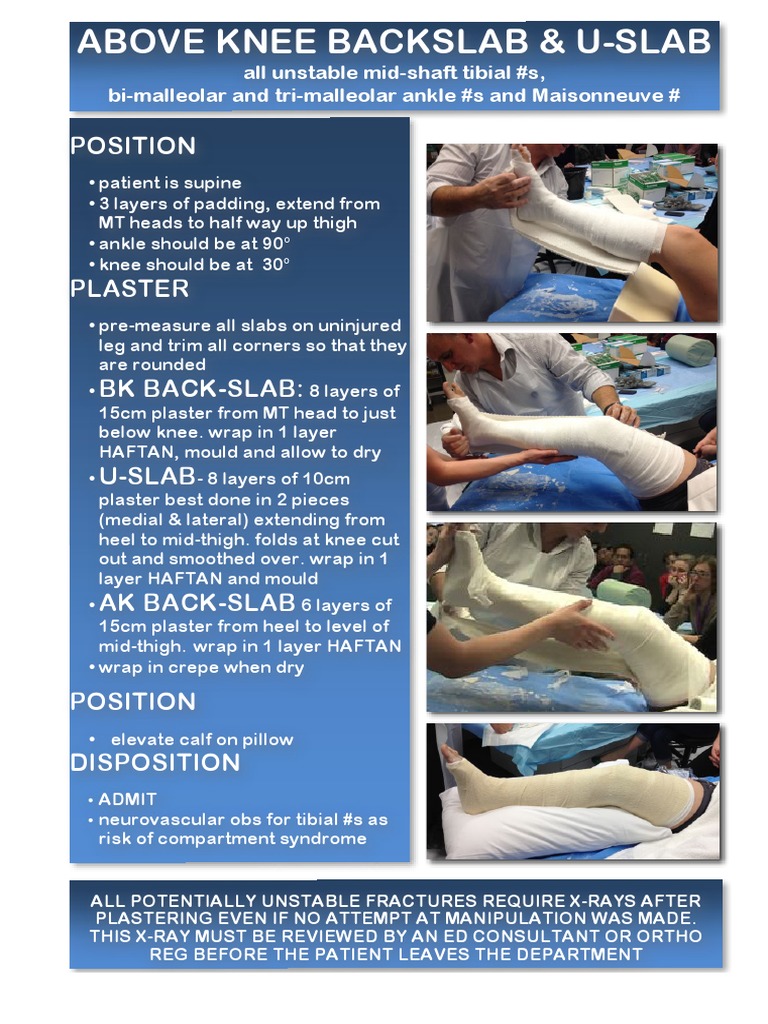 ABOVE KNEE BACKSLAB & U-SLAB
all unstable mid-shaft tibial #s,
bi-malleolar and tri-malleolar ankle #s and Maisonneuve #

POSITION

• patient is supine
• 3 layers of padding, extend from MT heads to half way up thigh
• ankle should be at 90°
• knee should be at 30°

PLASTER

• pre-measure all slabs on uninjured leg and trim all corners so that they are rounded
• BK BACK-SLAB: 8 layers of 15cm plaster from MT head to just below knee. wrap in 1 layer HAFTAN, mould and allow to dry
• U-SLAB- 8 layers of 10cm plaster best done in 2 pieces (medial & lateral) extending from heel to mid-thigh. folds at knee cut out and smoothed over. wrap in 1 layer HAFTAN and mould
• AK BACK-SLAB 6 layers of 15cm plaster from heel to level of mid-thigh. wrap in 1 layer HAFTAN
• wrap in crepe when dry

POSITION

• elevate calf on pillow

DISPOSITION

• ADMIT
• neurovascular obs for tibial #s as risk of compartment syndrome

ALL POTENTIALLY UNSTABLE FRACTURES REQUIRE X-RAYS AFTER PLASTERING EVEN IF NO ATTEMPT AT MANIPULATION WAS MADE. THIS X-RAY MUST BE REVIEWED BY AN ED CONSULTANT OR ORTHO REG BEFORE THE PATIENT LEAVES THE DEPARTMENT