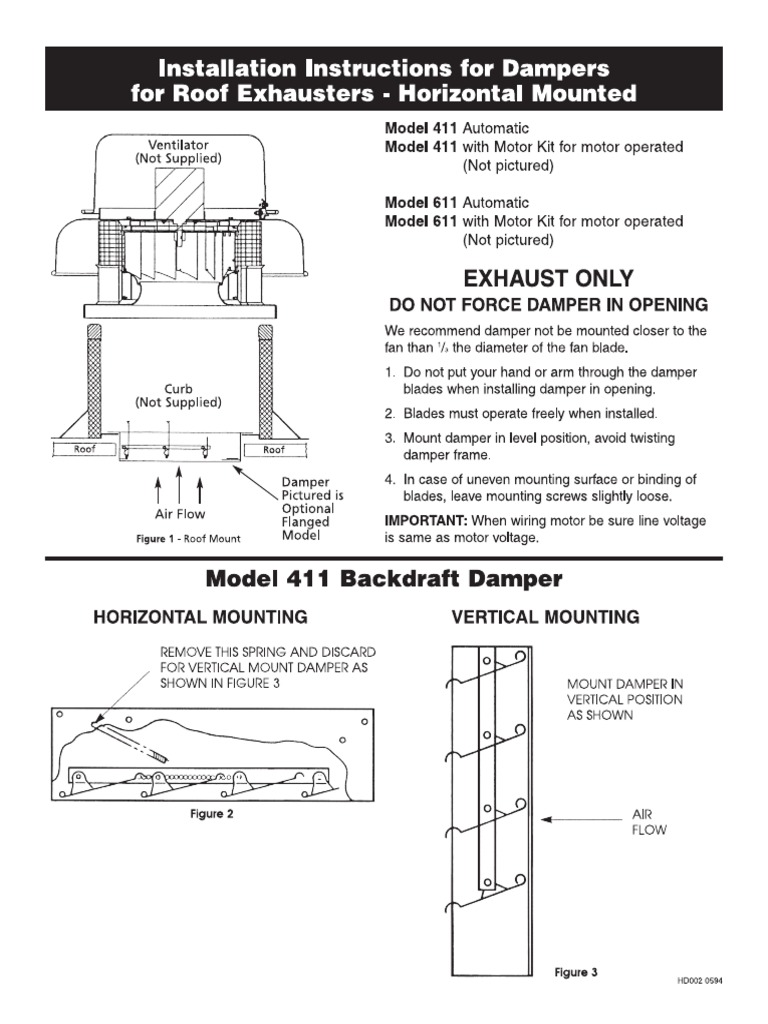 Installation Instructions for Dampers for Roof Exhausters - Horizontal Mounted

Ventilator
(Not Supplied)

Curb
(Not Supplied)

Roof

Roof

Air Flow

Damper Pictured is Optional Flanged Model

Figure 1 - Roof Mount

Model 411 Automatic
Model 411 with Motor Kit for motor operated (Not pictured)

Model 611 Automatic
Model 611 with Motor Kit for motor operated (Not pictured)

EXHAUST ONLY

DO NOT FORCE DAMPER IN OPENING

We recommend damper not be mounted closer to the fan than $\frac{1}{3}$ the diameter of the fan blade.

1. Do not put your hand or arm through the damper blades when installing damper in opening.

2. Blades must operate freely when installed.

3. Mount damper in level position, avoid twisting damper frame.

4. In case of uneven mounting surface or binding of blades, leave mounting screws slightly loose.

IMPORTANT: When wiring motor be sure line voltage is same as motor voltage.

Model 411 Backdraft Damper

HORIZONTAL MOUNTING

REMOVE THIS SPRING AND DISCARD FOR VERTICAL MOUNT DAMPER AS SHOWN IN FIGURE 3

Figure 2

VERTICAL MOUNTING

MOUNT DAMPER IN VERTICAL POSITION AS SHOWN

AIR FLOW

Figure 3

HD002 0594