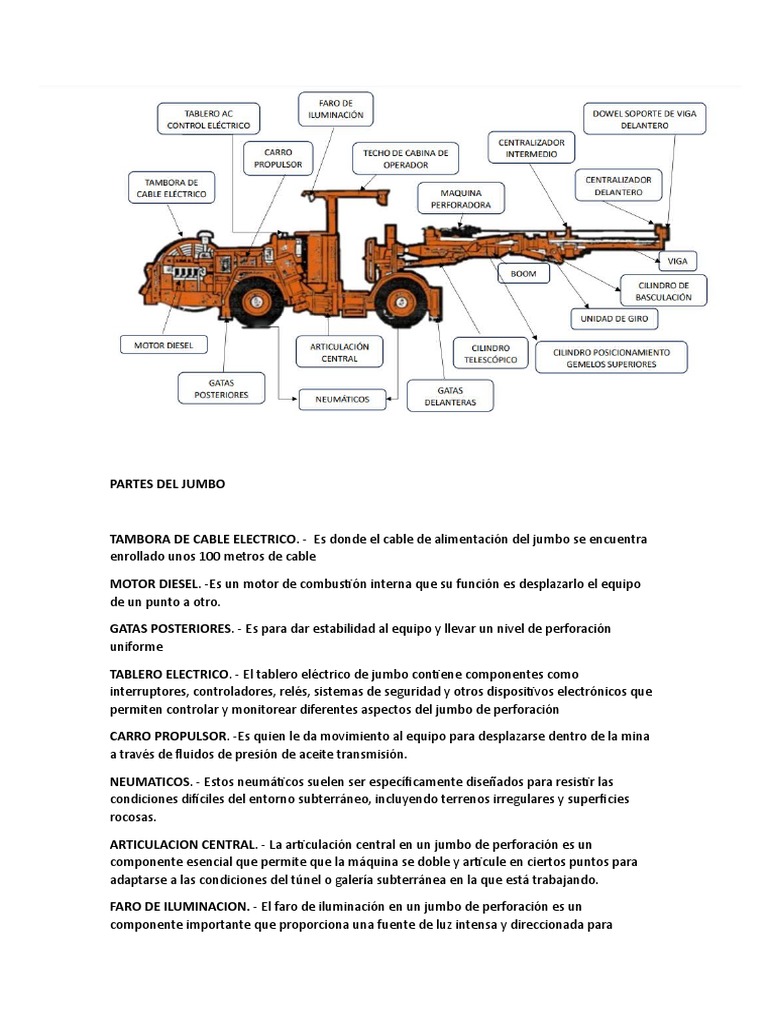 TABLERO AC CONTROL ELÉCTRICO

FARO DE ILUMINACIÓN

DOWEL SOPORTE DE VIGA DELANTERO

CARRO PROPULSOR

TECHO DE CABINA DE OPERADOR

CENTRALIZADOR INTERMEDIO

TAMBORA DE CABLE ELECTRICO

MAQUINA PERFORADORA

CENTRALIZADOR DELANTERO

VIGA

BOOM

CILINDRO DE BASCULACIÓN

UNIDAD DE GIRO

MOTOR DIESEL

ARTICULACIÓN CENTRAL

CILINDRO TELESCÓPICO

CILINDRO POSICIONAMIENTO GEMELOS SUPERIORES

GATAS POSTERIORES

NEUMÁTICOS

GATAS DELANTERAS

PARTES DEL JUMBO

TAMBORA DE CABLE ELECTRICO. - Es donde el cable de alimentación del jumbo se encuentra enrollado unos 100 metros de cable

MOTOR DIESEL. -Es un motor de combustión interna que su función es desplazarlo el equipo de un punto a otro.

GATAS POSTERIORES. - Es para dar estabilidad al equipo y llevar un nivel de perforación uniforme

TABLERO ELECTRICO. - El tablero eléctrico de jumbo contiene componentes como interruptores, controladores, relés, sistemas de seguridad y otros dispositivos electrónicos que permiten controlar y monitorear diferentes aspectos del jumbo de perforación

CARRO PROPULSOR. -Es quien le da movimiento al equipo para desplazarse dentro de la mina a través de fluidos de presión de aceite transmisión.

NEUMATICOS. - Estos neumáticos suelen ser específicamente diseñados para resistir las condiciones difíciles del entorno subterráneo, incluyendo terrenos irregulares y superficies rocosas.

ARTICULACION CENTRAL. - La articulación central en un jumbo de perforación es un componente esencial que permite que la máquina se doble y articule en ciertos puntos para adaptarse a las condiciones del túnel o galería subterránea en la que está trabajando.

FARO DE ILUMINACION. - El faro de iluminación en un jumbo de perforación es un componente importante que proporciona una fuente de luz intensa y direccionada para