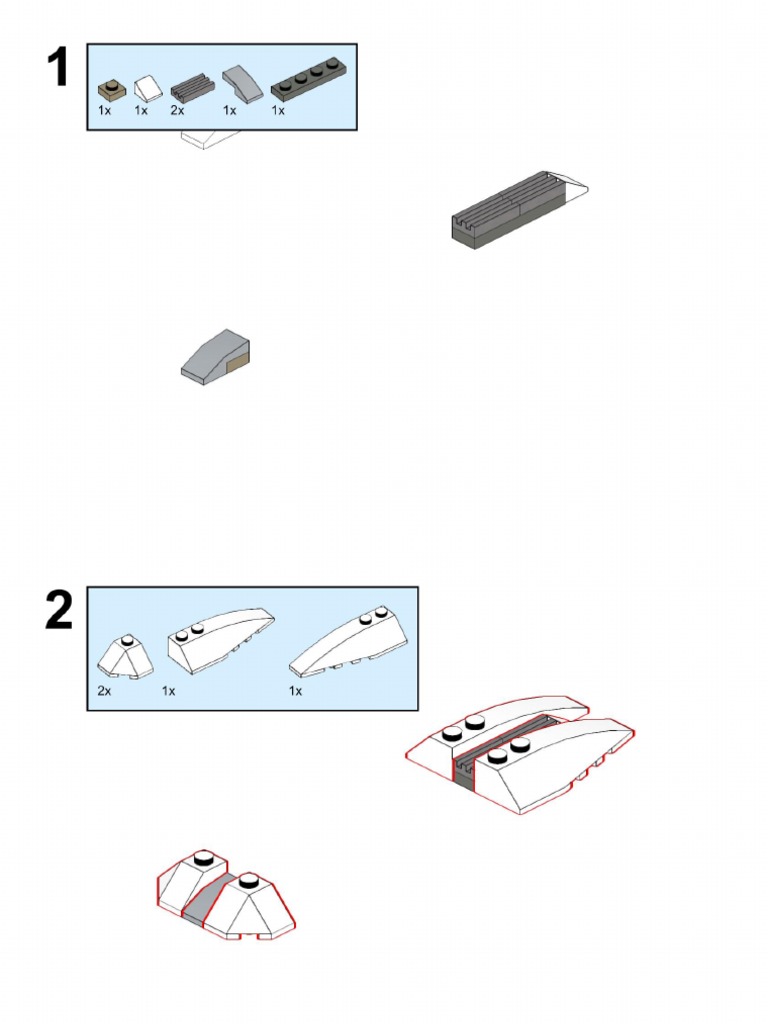 1

1x 1x 2x 1x 1x

2

2x 1x 1x