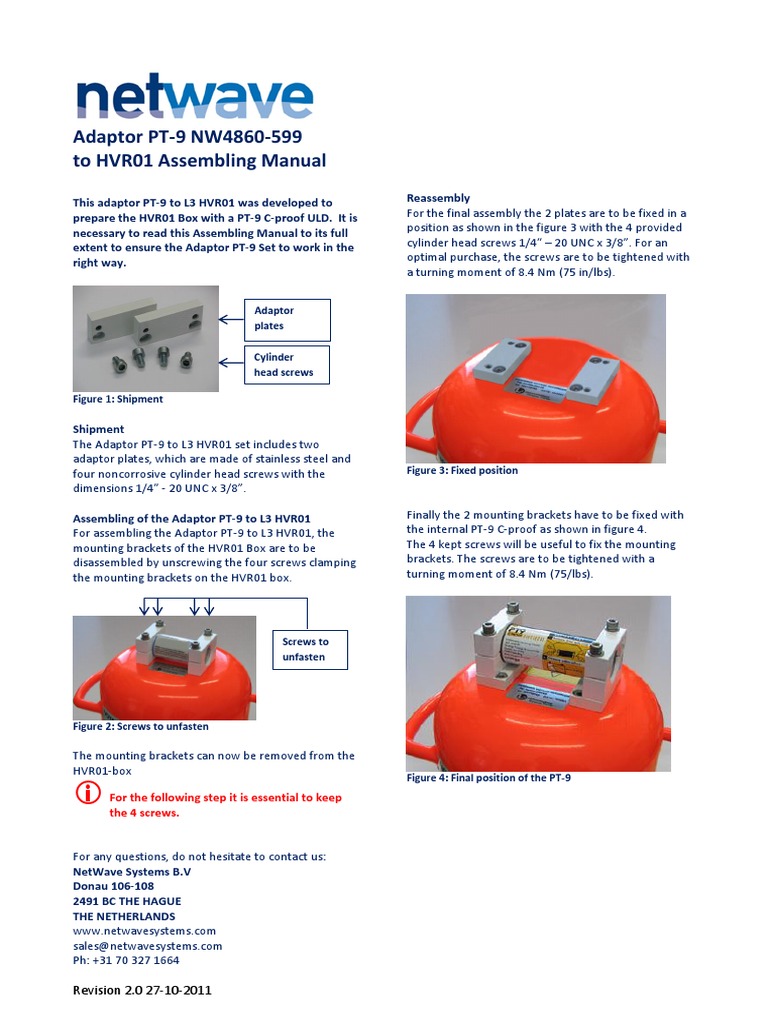 netwave

Adaptor PT-9 NW4860-599
to HVR01 Assembling Manual

This adaptor PT-9 to L3 HVR01 was developed to prepare the HVR01 Box with a PT-9 C-proof ULD. It is necessary to read this Assembling Manual to its full extent to ensure the Adaptor PT-9 Set to work in the right way.

Adaptor plates

Cylinder head screws

Figure 1: Shipment

Shipment
The Adaptor PT-9 to L3 HVR01 set includes two adaptor plates, which are made of stainless steel and four noncorrosive cylinder head screws with the dimensions 1/4" - 20 UNC x 3/8".

Assembling of the Adaptor PT-9 to L3 HVR01
For assembling the Adaptor PT-9 to L3 HVR01, the mounting brackets of the HVR01 Box are to be disassembled by unscrewing the four screws clamping the mounting brackets on the HVR01 box.

Screws to unfasten

Figure 2: Screws to unfasten

The mounting brackets can now be removed from the HVR01-box

For the following step it is essential to keep the 4 screws.

For any questions, do not hesitate to contact us:
NetWave Systems B.V
Donau 106-108
2491 BC THE HAGUE
THE NETHERLANDS
www.netwavesystems.com
sales@netwavesystems.com
Ph: +31 70 327 1664

Revision 2.0 27-10-2011

Reassembly
For the final assembly the 2 plates are to be fixed in a position as shown in the figure 3 with the 4 provided cylinder head screws 1/4" – 20 UNC x 3/8". For an optimal purchase, the screws are to be tightened with a turning moment of 8.4 Nm (75 in/lbs).

Figure 3: Fixed position

Finally the 2 mounting brackets have to be fixed with the internal PT-9 C-proof as shown in figure 4.
The 4 kept screws will be useful to fix the mounting brackets. The screws are to be tightened with a turning moment of 8.4 Nm (75/lbs).

Figure 4: Final position of the PT-9