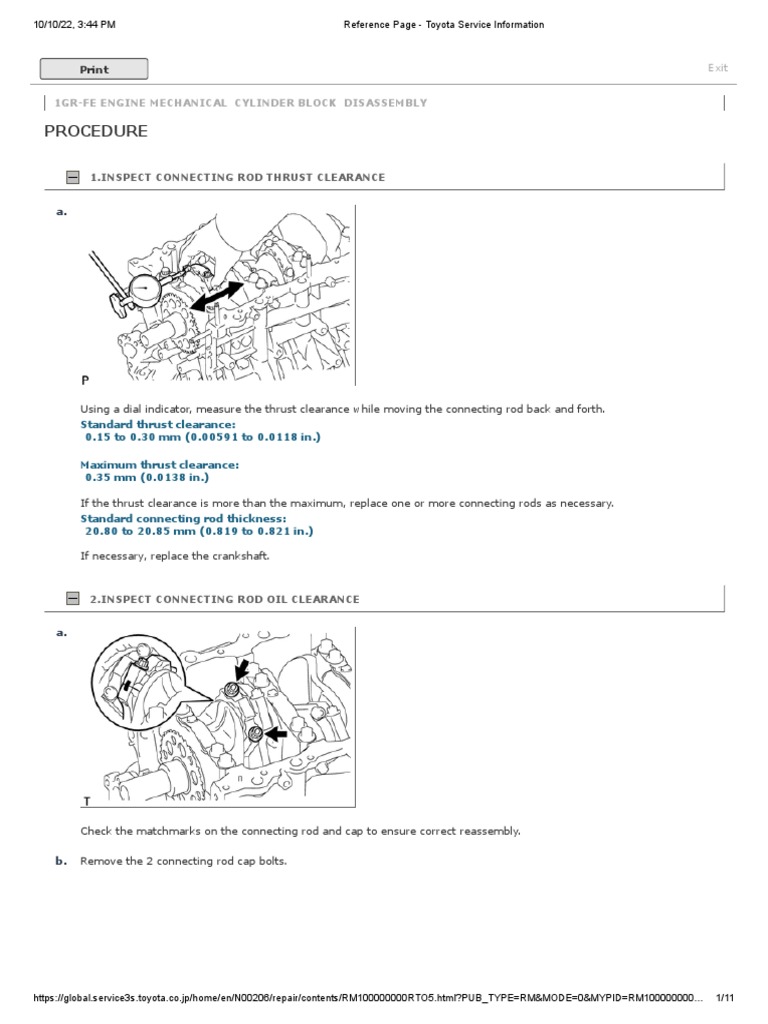 10/10/22, 3:44 PM

Reference Page - Toyota Service Information

Print

Exit

1GR-FE ENGINE MECHANICAL CYLINDER BLOCK DISASSEMBLY

PROCEDURE

1.INSPECT CONNECTING ROD THRUST CLEARANCE

a.

P

Using a dial indicator, measure the thrust clearance while moving the connecting rod back and forth.

Standard thrust clearance:
0.15 to 0.30 mm (0.00591 to 0.0118 in.)

Maximum thrust clearance:
0.35 mm (0.0138 in.)

If the thrust clearance is more than the maximum, replace one or more connecting rods as necessary.

Standard connecting rod thickness:
20.80 to 20.85 mm (0.819 to 0.821 in.)

If necessary, replace the crankshaft.

2.INSPECT CONNECTING ROD OIL CLEARANCE

a.

T

Check the matchmarks on the connecting rod and cap to ensure correct reassembly.

b. Remove the 2 connecting rod cap bolts.

https://global.service3s.toyota.co.jp/home/en/N00206/repair/contents/RM10000000RTO5.html?PUB_TYPE=RM&MODE=0&MYPID=RM100000000...

1/11