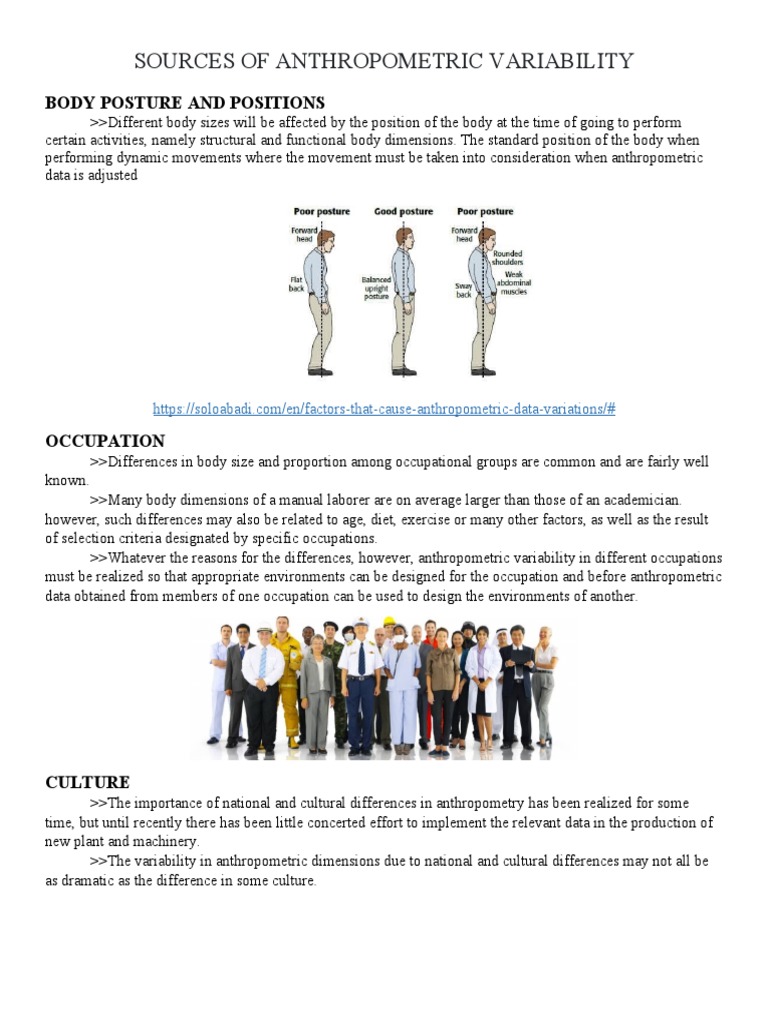 SOURCES OF ANTHROPOMETRIC VARIABILITY

BODY POSTURE AND POSITIONS

>>Different body sizes will be affected by the position of the body at the time of going to perform certain activities, namely structural and functional body dimensions. The standard position of the body when performing dynamic movements where the movement must be taken into consideration when anthropometric data is adjusted

Poor posture
Forward head
Flat back

Good posture
Balanced upright posture

Poor posture
Forward head
Rounded shoulders
Weak abdominal muscles
Sway back

https://soloabadi.com/en/factors-that-cause-anthropometric-data-variations/#

OCCUPATION

>>Differences in body size and proportion among occupational groups are common and are fairly well known.

>>Many body dimensions of a manual laborer are on average larger than those of an academician. however, such differences may also be related to age, diet, exercise or many other factors, as well as the result of selection criteria designated by specific occupations.

>>Whatever the reasons for the differences, however, anthropometric variability in different occupations must be realized so that appropriate environments can be designed for the occupation and before anthropometric data obtained from members of one occupation can be used to design the environments of another.

CULTURE

>>The importance of national and cultural differences in anthropometry has been realized for some time, but until recently there has been little concerted effort to implement the relevant data in the production of new plant and machinery.

>>The variability in anthropometric dimensions due to national and cultural differences may not all be as dramatic as the difference in some culture.