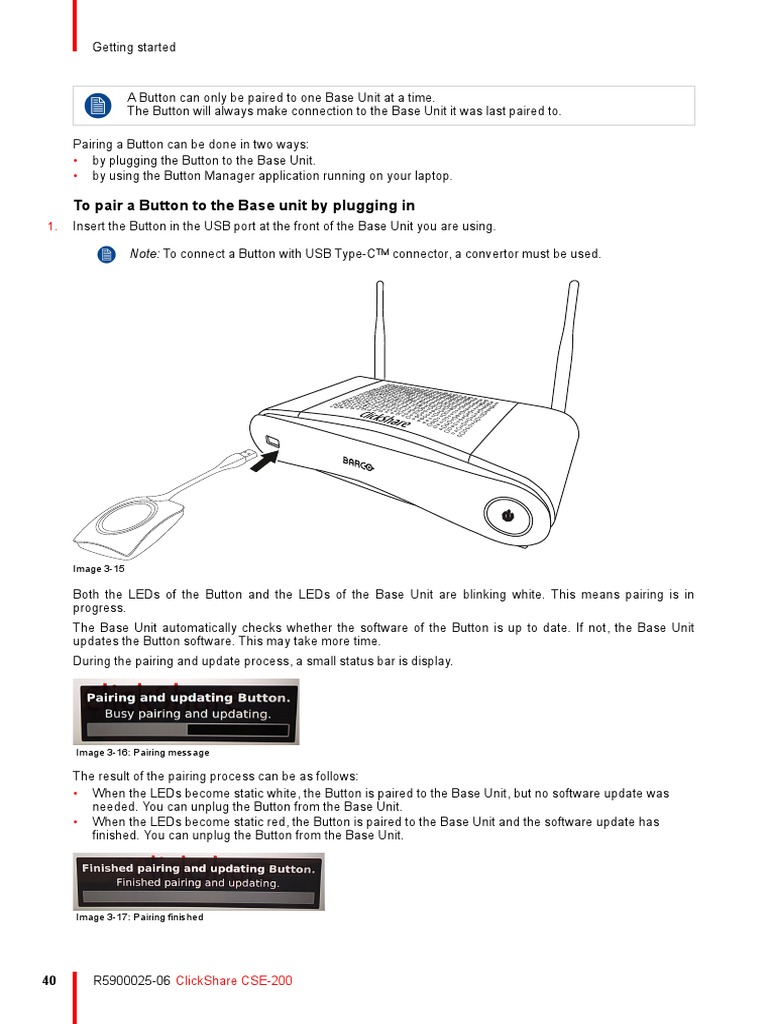 Getting started

A Button can only be paired to one Base Unit at a time.
The Button will always make connection to the Base Unit it was last paired to.

Pairing a Button can be done in two ways:
• by plugging the Button to the Base Unit.
• by using the Button Manager application running on your laptop.

To pair a Button to the Base unit by plugging in

1. Insert the Button in the USB port at the front of the Base Unit you are using.

Note: To connect a Button with USB Type-C™ connector, a convertor must be used.

ClickShare

BARCO

Image 3-15

Both the LEDs of the Button and the LEDs of the Base Unit are blinking white. This means pairing is in progress.

The Base Unit automatically checks whether the software of the Button is up to date. If not, the Base Unit updates the Button software. This may take more time.

During the pairing and update process, a small status bar is display.

Pairing and updating Button.
Busy pairing and updating.

Image 3-16: Pairing message

The result of the pairing process can be as follows:
• When the LEDs become static white, the Button is paired to the Base Unit, but no software update was needed. You can unplug the Button from the Base Unit.
• When the LEDs become static red, the Button is paired to the Base Unit and the software update has finished. You can unplug the Button from the Base Unit.

Finished pairing and updating Button.
Finished pairing and updating.

Image 3-17: Pairing finished

40 R5900025-06 ClickShare CSE-200