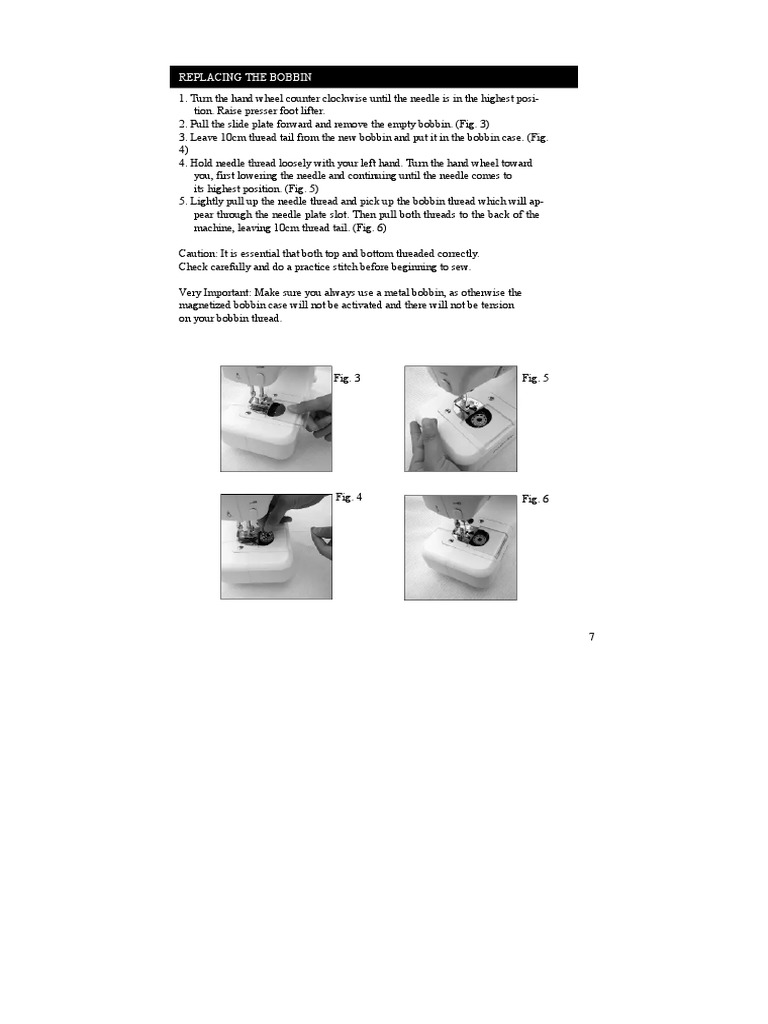 REPLACING THE BOBBIN

1. Turn the hand wheel counter clockwise until the needle is in the highest position. Raise presser foot lifter.
2. Pull the slide plate forward and remove the empty bobbin. (Fig. 3)
3. Leave 10cm thread tail from the new bobbin and put it in the bobbin case. (Fig. 4)
4. Hold needle thread loosely with your left hand. Turn the hand wheel toward you, first lowering the needle and continuing until the needle comes to its highest position. (Fig. 5)
5. Lightly pull up the needle thread and pick up the bobbin thread which will appear through the needle plate slot. Then pull both threads to the back of the machine, leaving 10cm thread tail. (Fig. 6)

Caution: It is essential that both top and bottom threaded correctly. Check carefully and do a practice stitch before beginning to sew.

Very Important: Make sure you always use a metal bobbin, as otherwise the magnetized bobbin case will not be activated and there will not be tension on your bobbin thread.

Fig. 3

Fig. 5

Fig. 4

Fig. 6

7