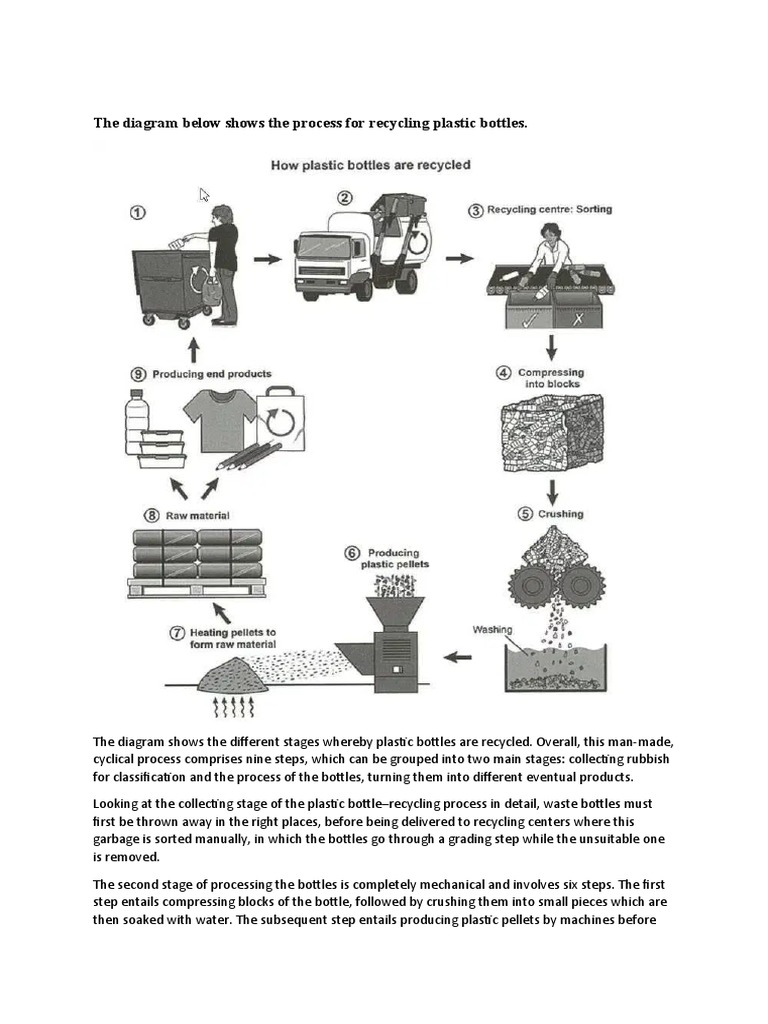 The diagram below shows the process for recycling plastic bottles.

How plastic bottles are recycled

① 

②

③ Recycling centre: Sorting

④ Compressing into blocks

⑤ Crushing

Washing

⑥ Producing plastic pellets

⑦ Heating pellets to form raw material

⑧ Raw material

⑨ Producing end products

The diagram shows the different stages whereby plastic bottles are recycled. Overall, this man-made, cyclical process comprises nine steps, which can be grouped into two main stages: collecting rubbish for classification and the process of the bottles, turning them into different eventual products.

Looking at the collecting stage of the plastic bottle–recycling process in detail, waste bottles must first be thrown away in the right places, before being delivered to recycling centers where this garbage is sorted manually, in which the bottles go through a grading step while the unsuitable one is removed.

The second stage of processing the bottles is completely mechanical and involves six steps. The first step entails compressing blocks of the bottle, followed by crushing them into small pieces which are then soaked with water. The subsequent step entails producing plastic pellets by machines before