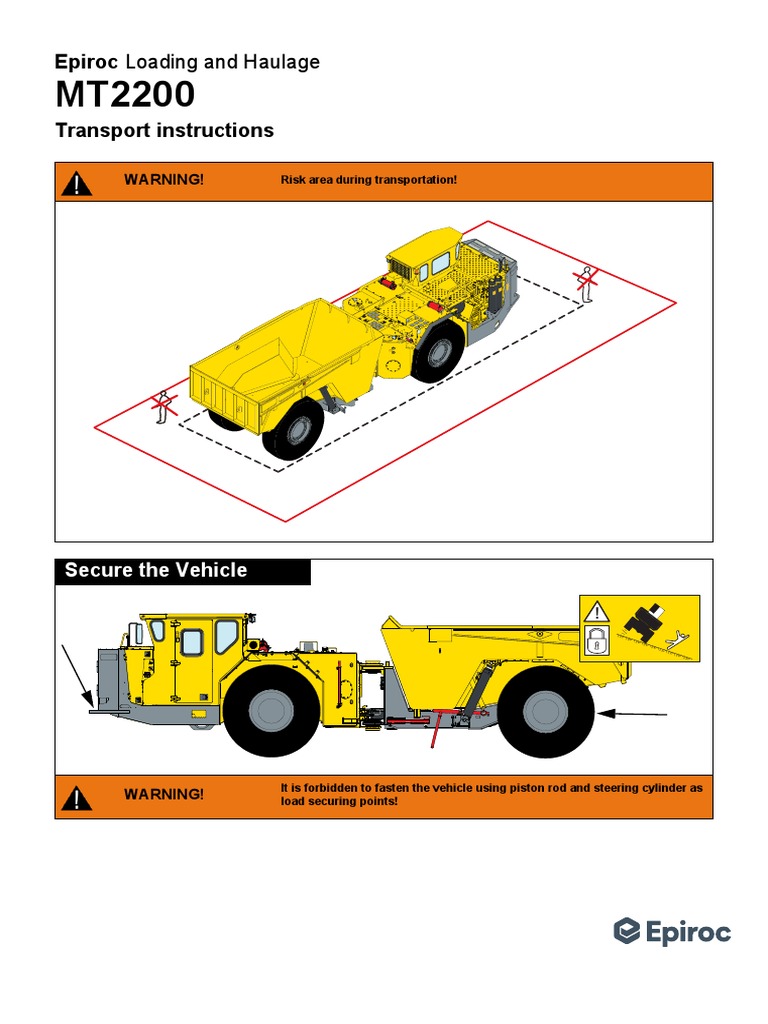 Epiroc Loading and Haulage
MT2200
Transport instructions

WARNING! Risk area during transportation!

Secure the Vehicle

WARNING! It is forbidden to fasten the vehicle using piston rod and steering cylinder as load securing points!

Epiroc