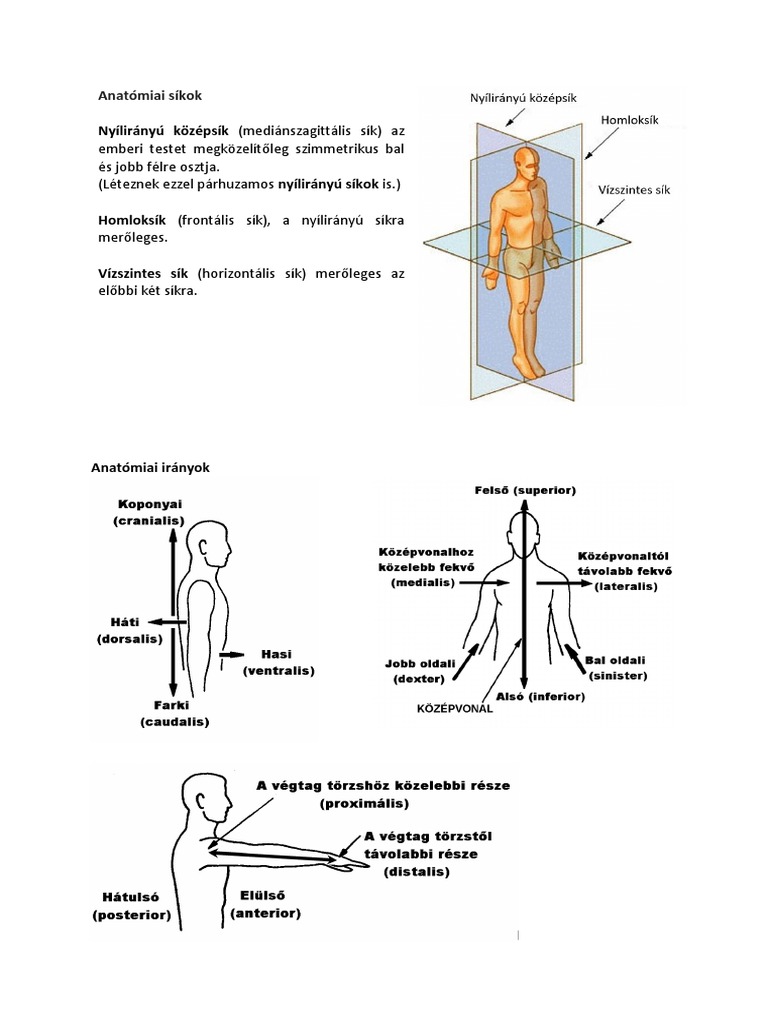 Anatómiai síkok

Nyílirányú középsík (mediánszagittális sík) az emberi testet megközelítőleg szimmetrikus bal és jobb félre osztja.
(Léteznek ezzel párhuzamos nyílirányú síkok is.)

Homloksík (frontális sík), a nyílirányú síkra merőleges.

Vízszintes sík (horizontális sík) merőleges az előbbi két síkra.

Nyílirányú középsík
Homloksík
Vízszintes sík

Anatómiai irányok

Koponyai
(cranialis)
Háti
(dorsalis)
Hasi
(ventralis)
Farki
(caudalis)

Felső (superior)
Középvonalhoz közelebb fekvő (medialis)
Középvonaltól távolabb fekvő (lateralis)
Jobb oldali (dexter)
Bal oldali (sinister)
Alsó (inferior)
KÖZÉPVONAL

A végtag törzshöz közelebbi része
(proximális)
A végtag törzstől távolabbi része
(distalis)
Hátulsó
(posterior)
Elülső
(anterior)