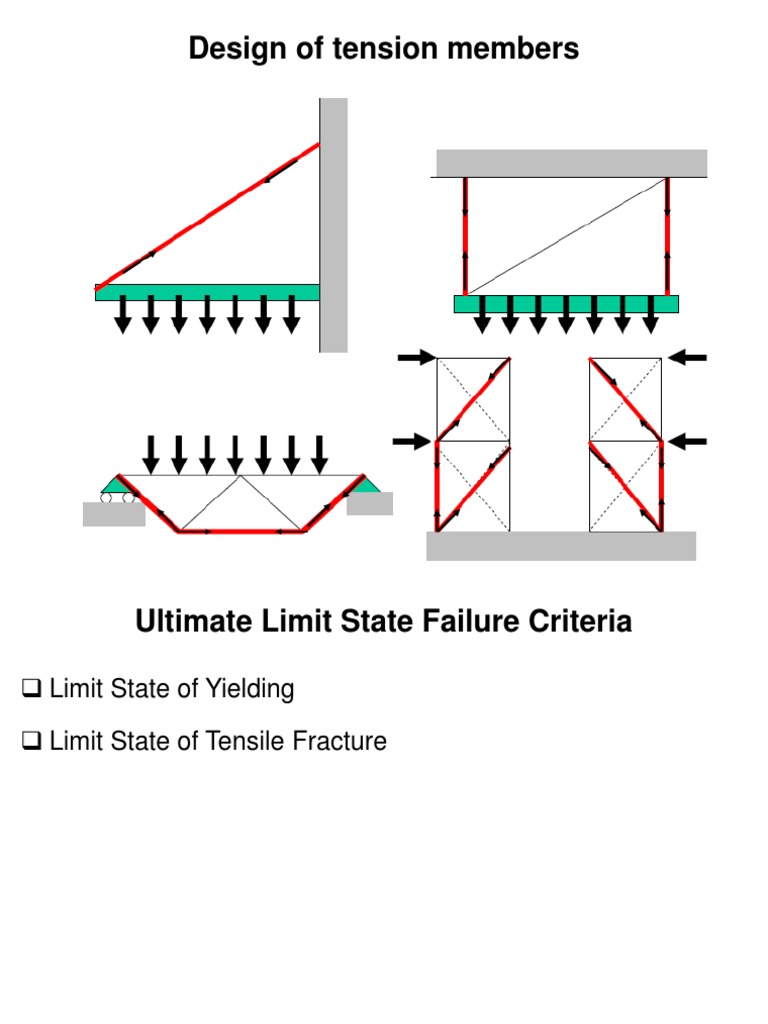 Design of tension members

Ultimate Limit State Failure Criteria

❑ Limit State of Yielding

❑ Limit State of Tensile Fracture