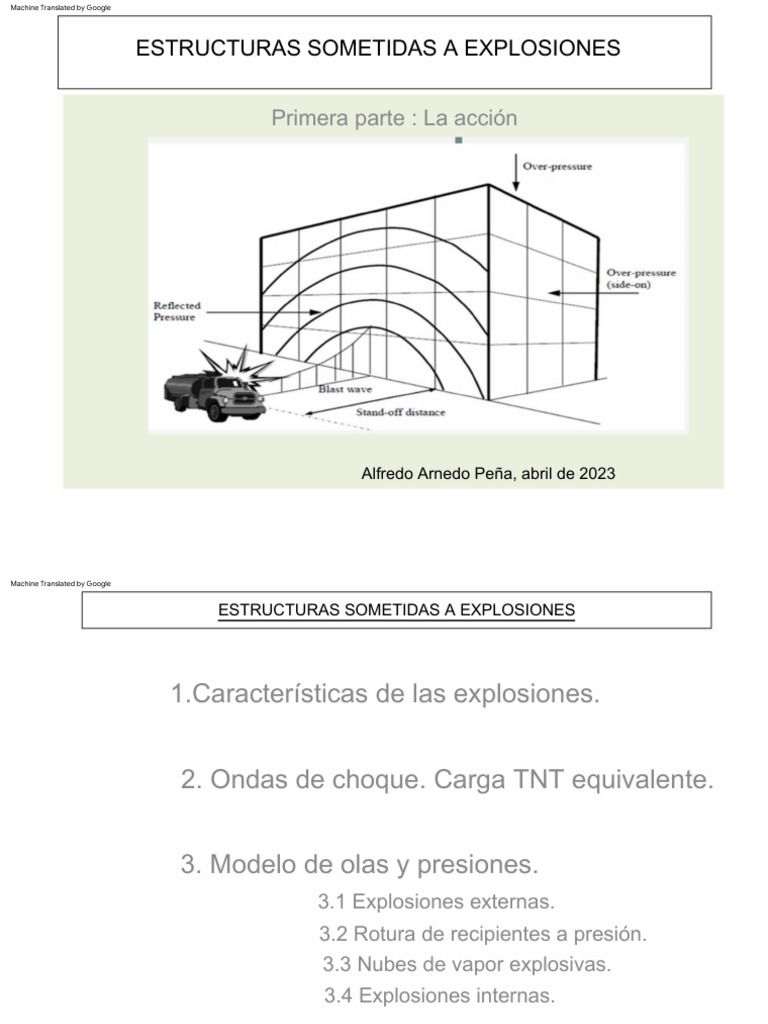 Machine Translated by Google

ESTRUCTURAS SOMETIDAS A EXPLOSIONES

Primera parte : La acción

Over-pressure

Over-pressure (side-on)

Reflected Pressure

Blast wave

Stand-off distance

Alfredo Arnedo Peña, abril de 2023

Machine Translated by Google

ESTRUCTURAS SOMETIDAS A EXPLOSIONES

1.Características de las explosiones.

2. Ondas de choque. Carga TNT equivalente.

3. Modelo de olas y presiones.

3.1 Explosiones externas.

3.2 Rotura de recipientes a presión.

3.3 Nubes de vapor explosivas.

3.4 Explosiones internas.