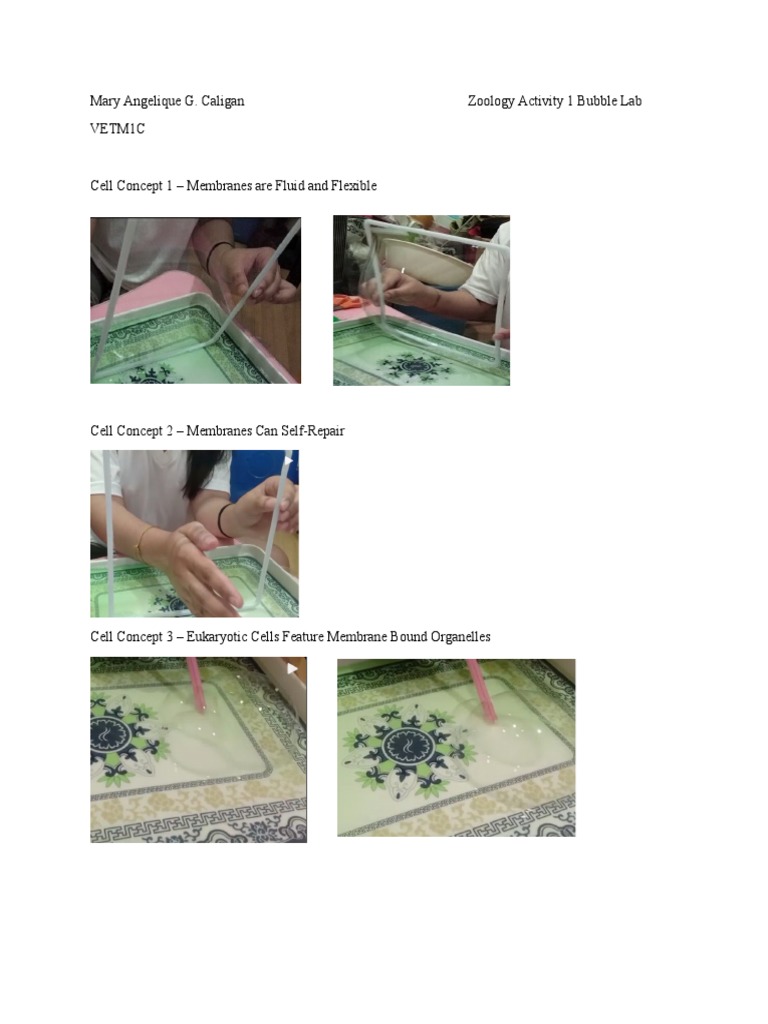 Mary Angelique G. Caligan

Zoology Activity 1 Bubble Lab

VETM1C

Cell Concept 1 – Membranes are Fluid and Flexible

Cell Concept 2 – Membranes Can Self-Repair

Cell Concept 3 – Eukaryotic Cells Feature Membrane Bound Organelles