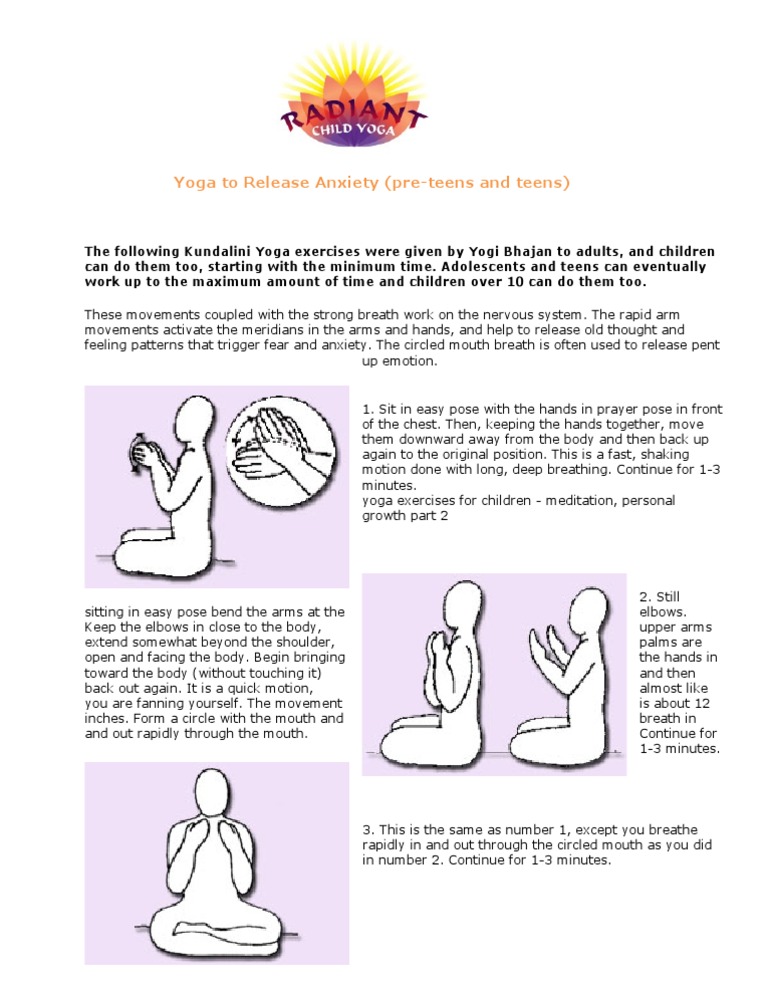 RADIANT
CHILD YOGA

Yoga to Release Anxiety (pre-teens and teens)

The following Kundalini Yoga exercises were given by Yogi Bhajan to adults, and children can do them too, starting with the minimum time. Adolescents and teens can eventually work up to the maximum amount of time and children over 10 can do them too.

These movements coupled with the strong breath work on the nervous system. The rapid arm movements activate the meridians in the arms and hands, and help to release old thought and feeling patterns that trigger fear and anxiety. The circled mouth breath is often used to release pent up emotion.

1. Sit in easy pose with the hands in prayer pose in front of the chest. Then, keeping the hands together, move them downward away from the body and then back up again to the original position. This is a fast, shaking motion done with long, deep breathing. Continue for 1-3 minutes.
yoga exercises for children - meditation, personal growth part 2

sitting in easy pose bend the arms at the Keep the elbows in close to the body, extend somewhat beyond the shoulder, open and facing the body. Begin bringing toward the body (without touching it) back out again. It is a quick motion, you are fanning yourself. The movement inches. Form a circle with the mouth and and out rapidly through the mouth.

2. Still elbows. upper arms palms are the hands in and then almost like is about 12 breath in Continue for 1-3 minutes.

3. This is the same as number 1, except you breathe rapidly in and out through the circled mouth as you did in number 2. Continue for 1-3 minutes.