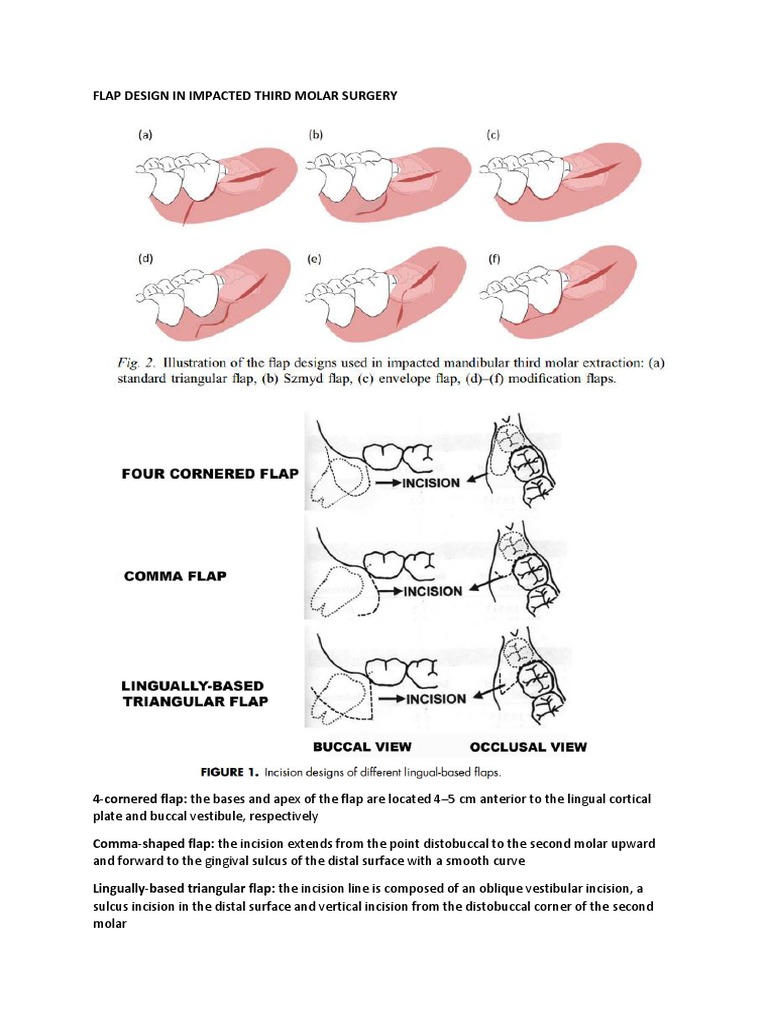 FLAP DESIGN IN IMPACTED THIRD MOLAR SURGERY

(a)

(b)

(c)

(d)

(e)

(f)

Fig. 2. Illustration of the flap designs used in impacted mandibular third molar extraction: (a) standard triangular flap, (b) Szmyd flap, (c) envelope flap, (d)–(f) modification flaps.

FOUR CORNERED FLAP

INCISION

COMMA FLAP

INCISION

LINGUALLY-BASED TRIANGULAR FLAP

INCISION

BUCCAL VIEW

OCCLUSAL VIEW

FIGURE 1. Incision designs of different lingual-based flaps.

4-cornered flap: the bases and apex of the flap are located 4–5 cm anterior to the lingual cortical plate and buccal vestibule, respectively

Comma-shaped flap: the incision extends from the point distobuccal to the second molar upward and forward to the gingival sulcus of the distal surface with a smooth curve

Lingually-based triangular flap: the incision line is composed of an oblique vestibular incision, a sulcus incision in the distal surface and vertical incision from the distobuccal corner of the second molar