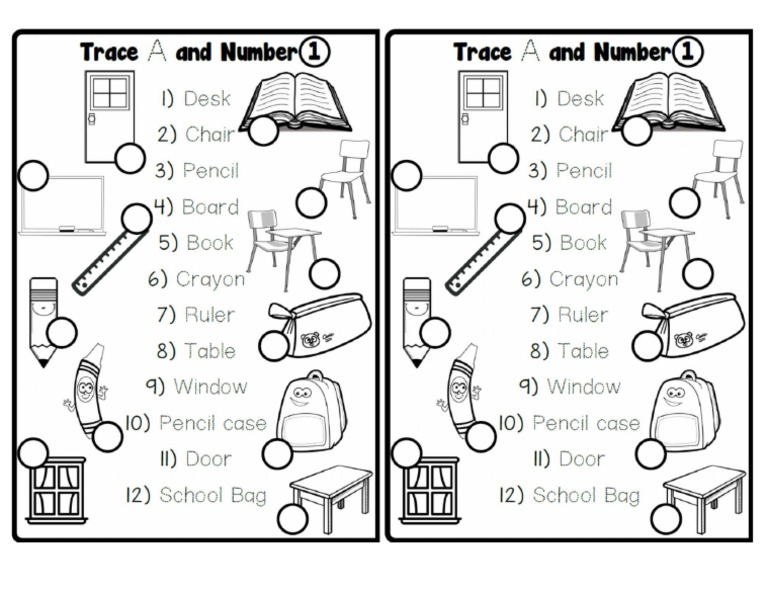 Trace A and Number ①

1) Desk
2) Chair
3) Pencil
4) Board
5) Book
6) Crayon
7) Ruler
8) Table
9) Window
10) Pencil case
11) Door
12) School Bag

Trace A and Number ①

1) Desk
2) Chair
3) Pencil
4) Board
5) Book
6) Crayon
7) Ruler
8) Table
9) Window
10) Pencil case
11) Door
12) School Bag