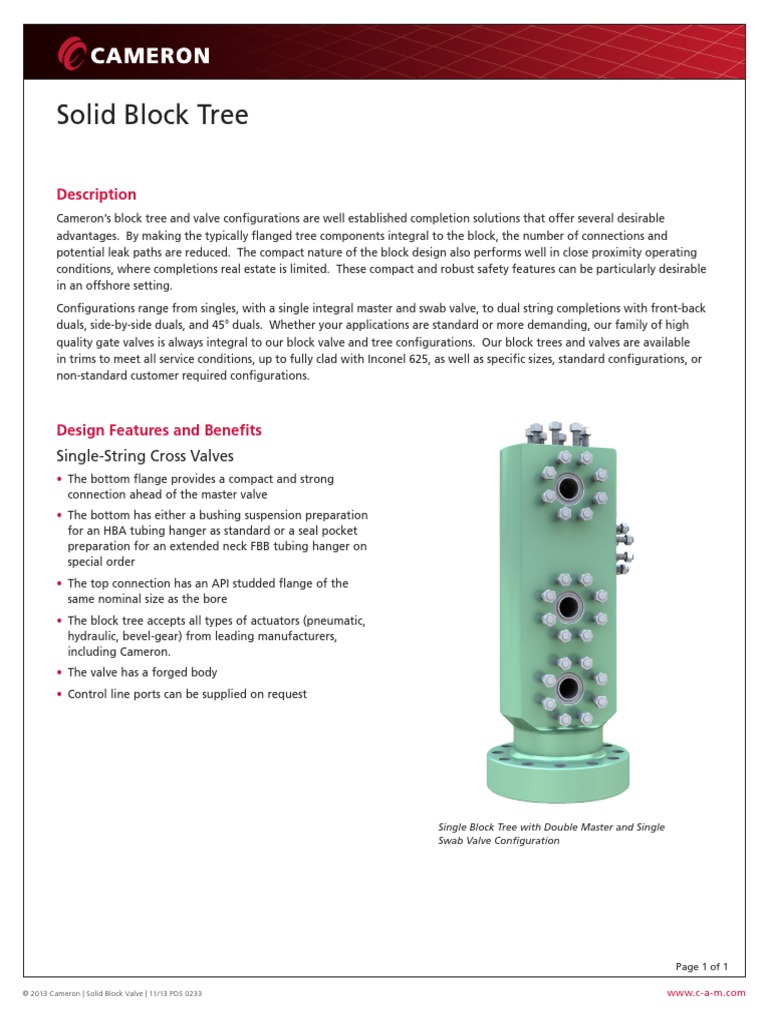 CAMERON

Solid Block Tree

Description

Cameron's block tree and valve configurations are well established completion solutions that offer several desirable advantages. By making the typically flanged tree components integral to the block, the number of connections and potential leak paths are reduced. The compact nature of the block design also performs well in close proximity operating conditions, where completions real estate is limited. These compact and robust safety features can be particularly desirable in an offshore setting.

Configurations range from singles, with a single integral master and swab valve, to dual string completions with front-back duals, side-by-side duals, and 45° duals. Whether your applications are standard or more demanding, our family of high quality gate valves is always integral to our block valve and tree configurations. Our block trees and valves are available in trims to meet all service conditions, up to fully clad with Inconel 625, as well as specific sizes, standard configurations, or non-standard customer required configurations.

Design Features and Benefits

Single-String Cross Valves

• The bottom flange provides a compact and strong connection ahead of the master valve
• The bottom has either a bushing suspension preparation for an HBA tubing hanger as standard or a seal pocket preparation for an extended neck FBB tubing hanger on special order
• The top connection has an API studded flange of the same nominal size as the bore
• The block tree accepts all types of actuators (pneumatic, hydraulic, bevel-gear) from leading manufacturers, including Cameron.
• The valve has a forged body
• Control line ports can be supplied on request

Single Block Tree with Double Master and Single Swab Valve Configuration

Page 1 of 1

© 2013 Cameron | Solid Block Valve | 11/13 PDS 0233

www.c-a-m.com