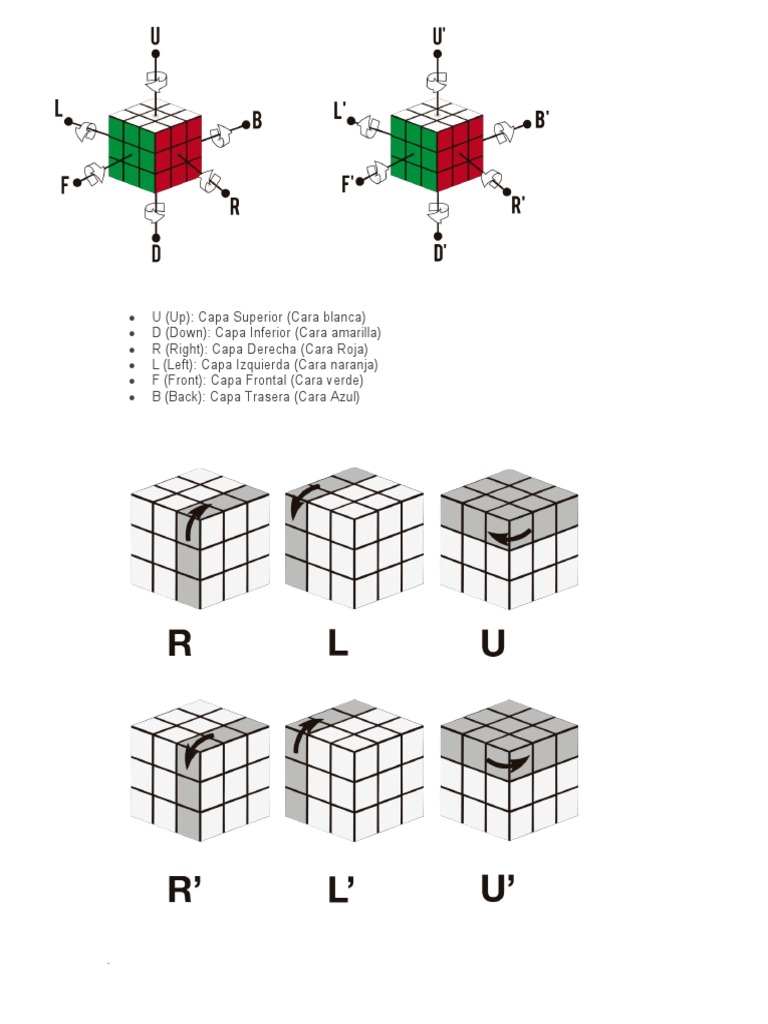 U

L

B

F

R

D

U'

L'

B'

F'

R'

D'

- U (Up): Capa Superior (Cara blanca)
- D (Down): Capa Inferior (Cara amarilla)
- R (Right): Capa Derecha (Cara Roja)
- L (Left): Capa Izquierda (Cara naranja)
- F (Front): Capa Frontal (Cara verde)
- B (Back): Capa Trasera (Cara Azul)

R L U

R' L' U'