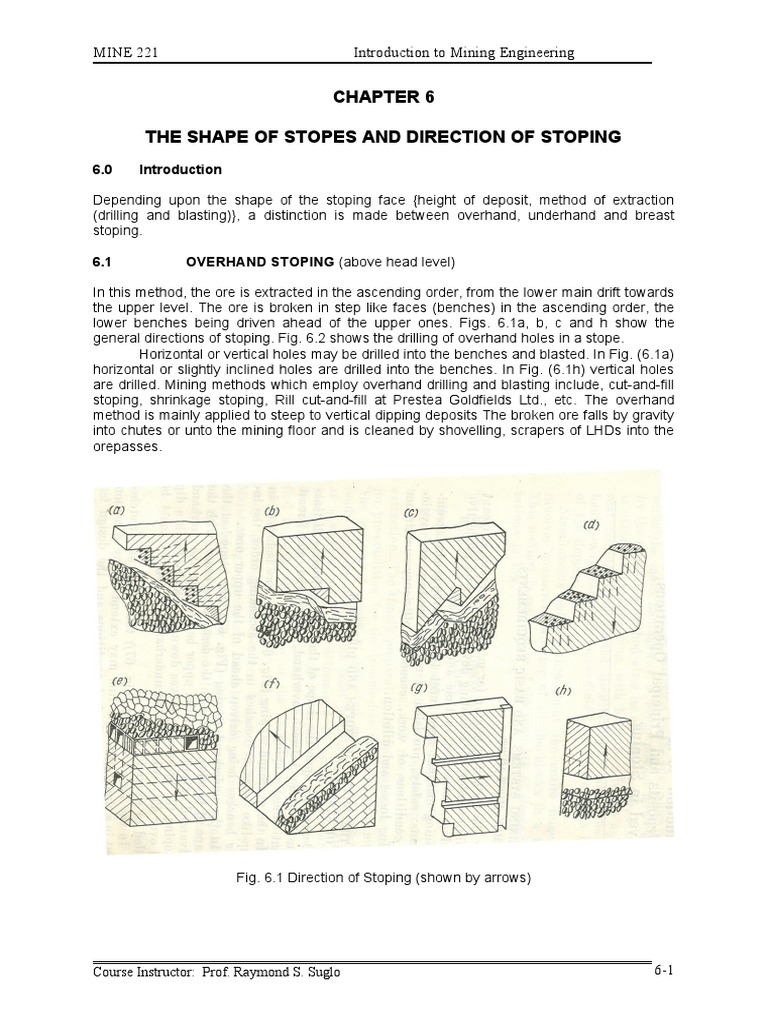 MINE 221 Introduction to Mining Engineering

CHAPTER 6

THE SHAPE OF STOPES AND DIRECTION OF STOPING

6.0 Introduction

Depending upon the shape of the stoping face {height of deposit, method of extraction (drilling and blasting)}, a distinction is made between overhand, underhand and breast stoping.

6.1 OVERHAND STOPING (above head level)

In this method, the ore is extracted in the ascending order, from the lower main drift towards the upper level. The ore is broken in step like faces (benches) in the ascending order, the lower benches being driven ahead of the upper ones. Figs. 6.1a, b, c and h show the general directions of stoping. Fig. 6.2 shows the drilling of overhand holes in a stope.

Horizontal or vertical holes may be drilled into the benches and blasted. In Fig. (6.1a) horizontal or slightly inclined holes are drilled into the benches. In Fig. (6.1h) vertical holes are drilled. Mining methods which employ overhand drilling and blasting include, cut-and-fill stoping, shrinkage stoping, Rill cut-and-fill at Prestea Goldfields Ltd., etc. The overhand method is mainly applied to steep to vertical dipping deposits The broken ore falls by gravity into chutes or unto the mining floor and is cleaned by shovelling, scrapers of LHDs into the orepasses.

(a) (b) (c) (d)
(e) (f) (g) (h)

Fig. 6.1 Direction of Stoping (shown by arrows)

Course Instructor: Prof. Raymond S. Suglo 6-1