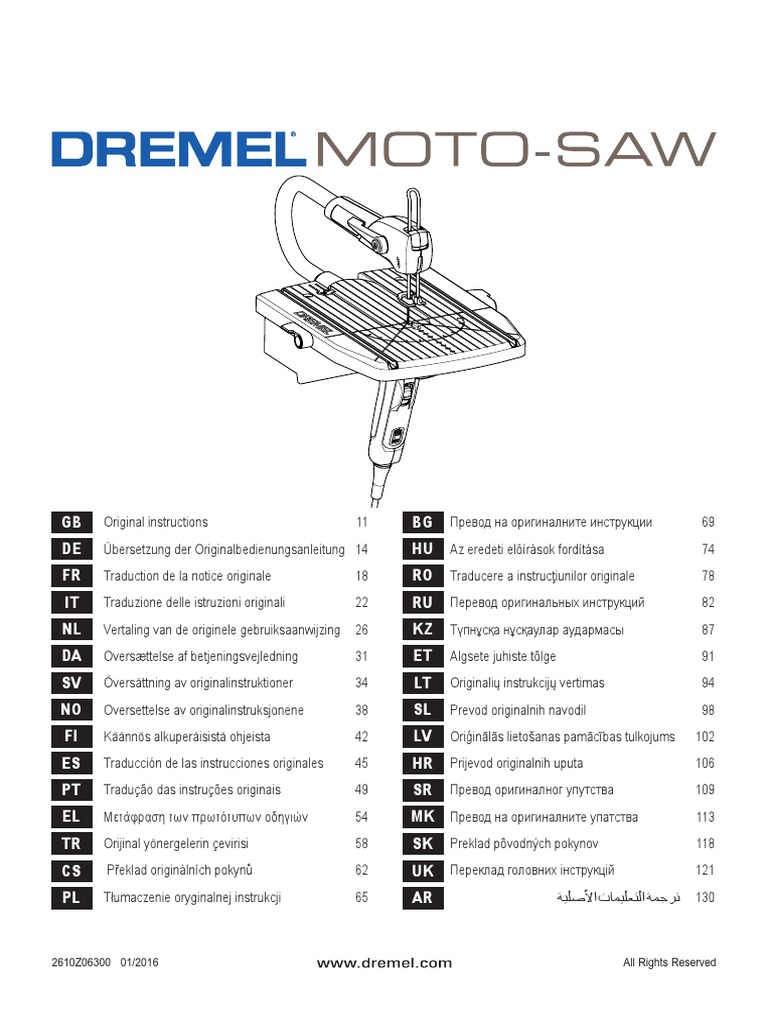 DREMEL® MOTO-SAW

DREMEL

| | | |
|---|---|---|
| GB | Original instructions | 11 |
| DE | Übersetzung der Originalbedienungsanleitung | 14 |
| FR | Traduction de la notice originale | 18 |
| IT | Traduzione delle istruzioni originali | 22 |
| NL | Vertaling van de originele gebruiksaanwijzing | 26 |
| DA | Oversættelse af betjeningsvejledning | 31 |
| SV | Översättning av originalinstruktioner | 34 |
| NO | Oversettelse av originalinstruksjonene | 38 |
| FI | Käännös alkuperäisistä ohjeista | 42 |
| ES | Traducción de las instrucciones originales | 45 |
| PT | Tradução das instruções originais | 49 |
| EL | Μετάφραση των πρωτότυπων οδηγιών | 54 |
| TR | Orijinal yönergelerin çevirisi | 58 |
| CS | Překlad originálních pokynů | 62 |
| PL | Tłumaczenie oryginalnej instrukcji | 65 |

| | | |
|---|---|---|
| BG | Превод на оригиналните инструкции | 69 |
| HU | Az eredeti előírások fordítása | 74 |
| RO | Traducere a instrucţiunilor originale | 78 |
| RU | Перевод оригинальных инструкций | 82 |
| KZ | Түпнұсқа нұсқаулар аудармасы | 87 |
| ET | Algsete juhiste tõlge | 91 |
| LT | Originalių instrukcijų vertimas | 94 |
| SL | Prevod originalnih navodil | 98 |
| LV | Oriģinālās lietošanas pamācības tulkojums | 102 |
| HR | Prijevod originalnih uputa | 106 |
| SR | Превод оригиналног упутства | 109 |
| MK | Превод на оригиналните упатства | 113 |
| SK | Preklad pôvodných pokynov | 118 |
| UK | Переклад головних інструкцій | 121 |
| AR | ترجمة التعليمات الأصلية | 130 |

2610Z06300 01/2016

www.dremel.com

All Rights Reserved