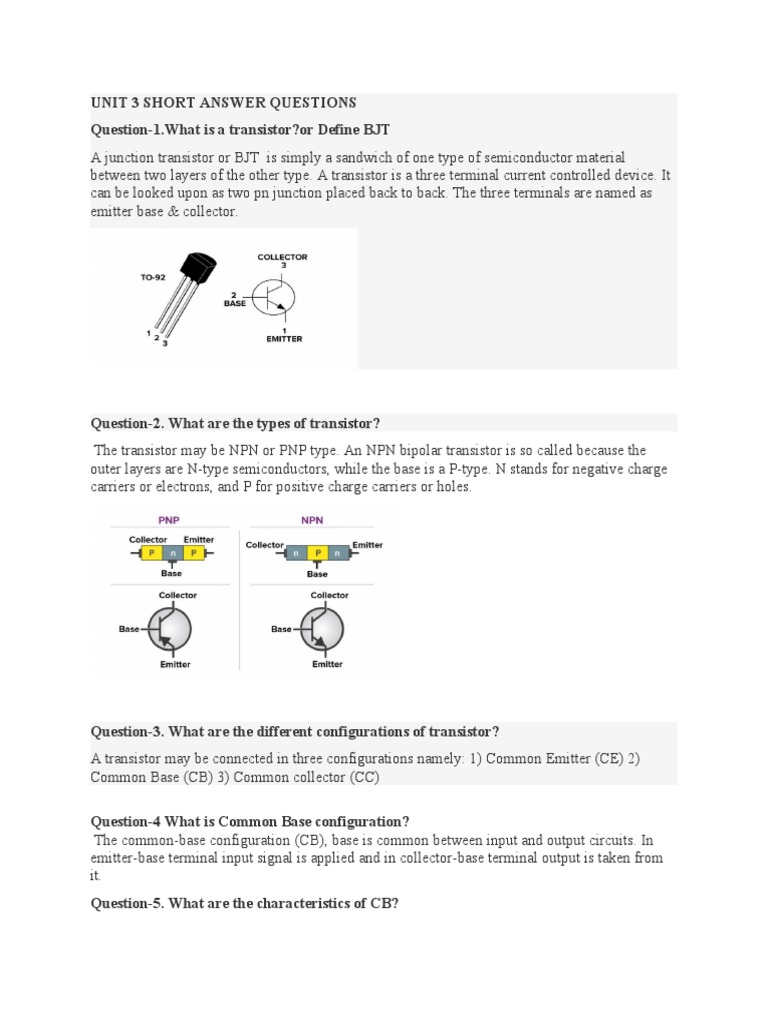 UNIT 3 SHORT ANSWER QUESTIONS

Question-1.What is a transistor?or Define BJT

A junction transistor or BJT is simply a sandwich of one type of semiconductor material between two layers of the other type. A transistor is a three terminal current controlled device. It can be looked upon as two pn junction placed back to back. The three terminals are named as emitter base & collector.

TO-92
1 2 3
COLLECTOR
3
2
BASE
1
EMITTER

Question-2. What are the types of transistor?

The transistor may be NPN or PNP type. An NPN bipolar transistor is so called because the outer layers are N-type semiconductors, while the base is a P-type. N stands for negative charge carriers or electrons, and P for positive charge carriers or holes.

PNP
Collector Emitter
P n P
Base
Collector
Base
Emitter

NPN
Collector n P n Emitter
Base
Collector
Base
Emitter

Question-3. What are the different configurations of transistor?

A transistor may be connected in three configurations namely: 1) Common Emitter (CE) 2) Common Base (CB) 3) Common collector (CC)

Question-4 What is Common Base configuration?

The common-base configuration (CB), base is common between input and output circuits. In emitter-base terminal input signal is applied and in collector-base terminal output is taken from it.

Question-5. What are the characteristics of CB?